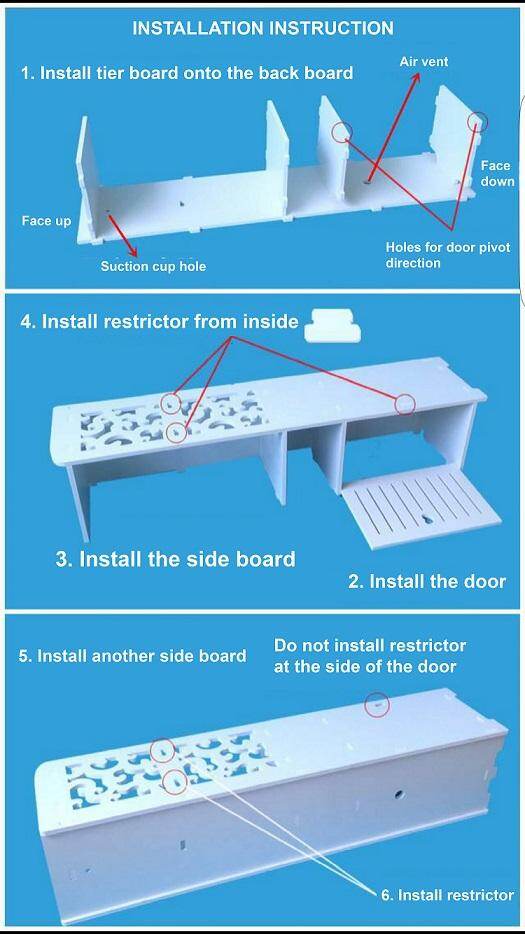 INSTALLATION INSTRUCTION

1. Install tier board onto the back board

Air vent

Face down

Face up

Suction cup hole

Holes for door pivot direction

4. Install restrictor from inside

3. Install the side board

2. Install the door

5. Install another side board

Do not install restrictor at the side of the door

6. Install restrictor