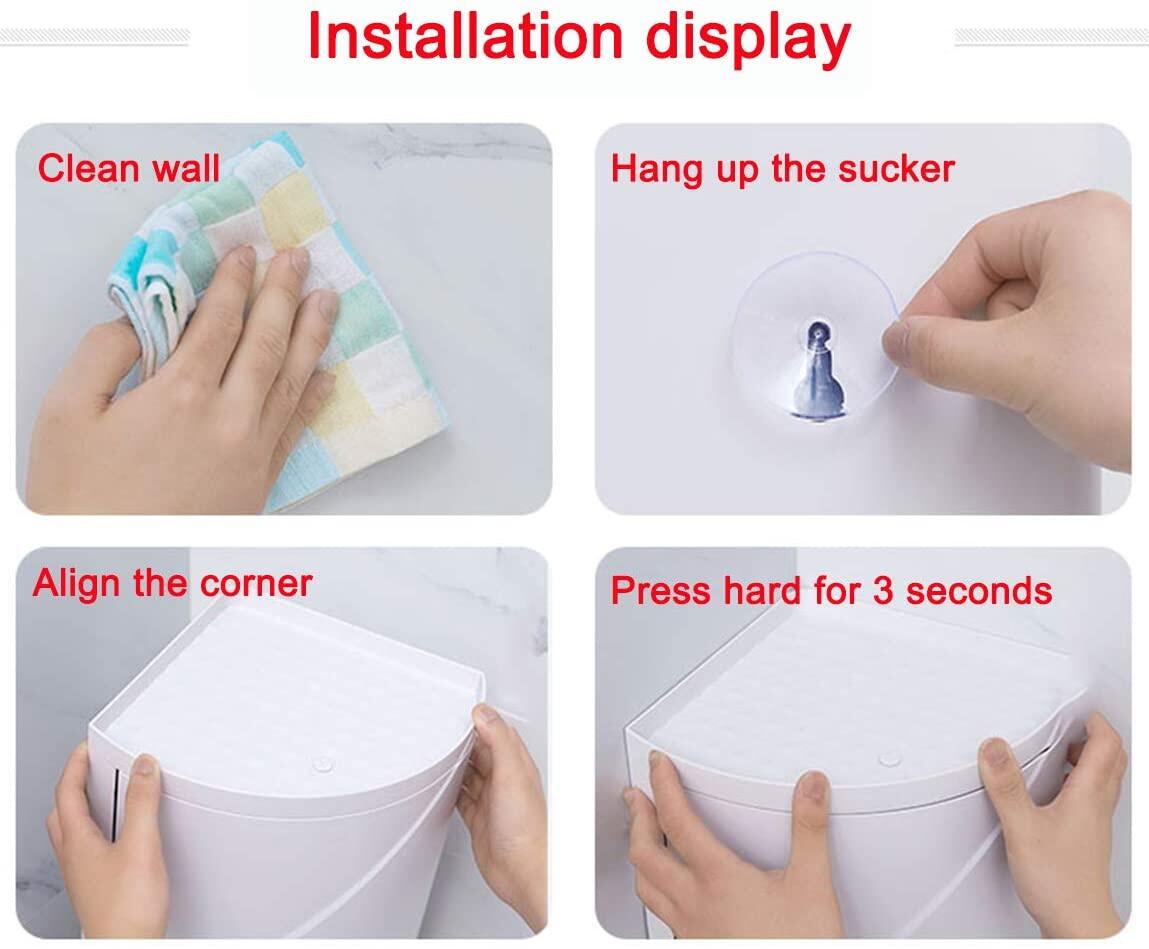 Installation display

Clean wall

Hang up the sucker

Align the corner

Press hard for 3 seconds