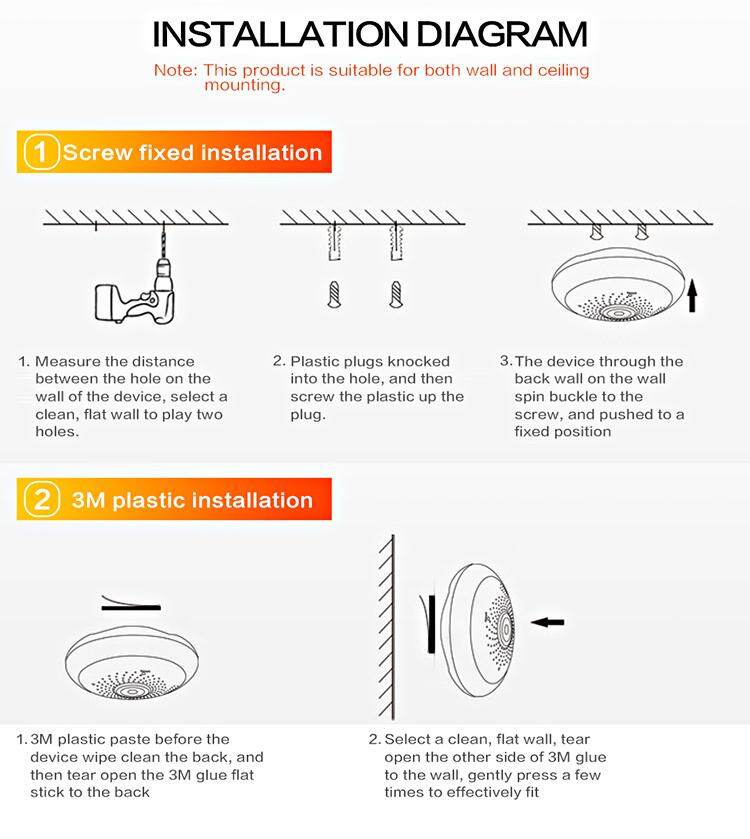 INSTALLATION DIAGRAM

Note: This product is suitable for both wall and ceiling mounting.

1 Screw fixed installation

1. Measure the distance between the hole on the wall of the device, select a clean, flat wall to play two holes.

2. Plastic plugs knocked into the hole, and then screw the plastic up the plug.

3. The device through the back wall on the wall spin buckle to the screw, and pushed to a fixed position

2 3M plastic installation

1. 3M plastic paste before the device wipe clean the back, and then tear open the 3M glue flat stick to the back

2. Select a clean, flat wall, tear open the other side of 3M glue to the wall, gently press a few times to effectively fit