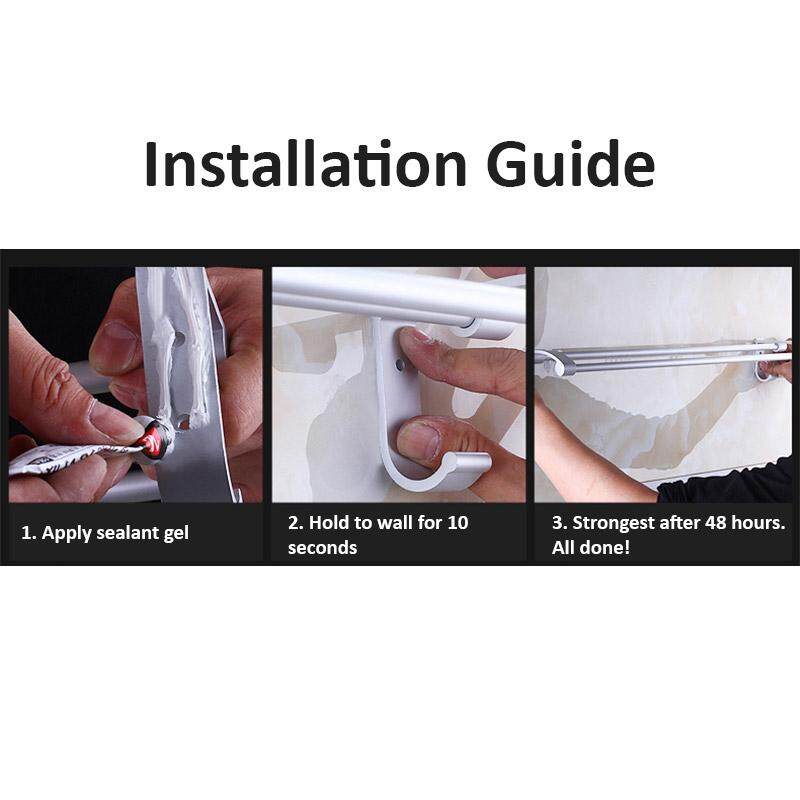 Installation Guide

1. Apply sealant gel

2. Hold to wall for 10 seconds

3. Strongest after 48 hours. All done!