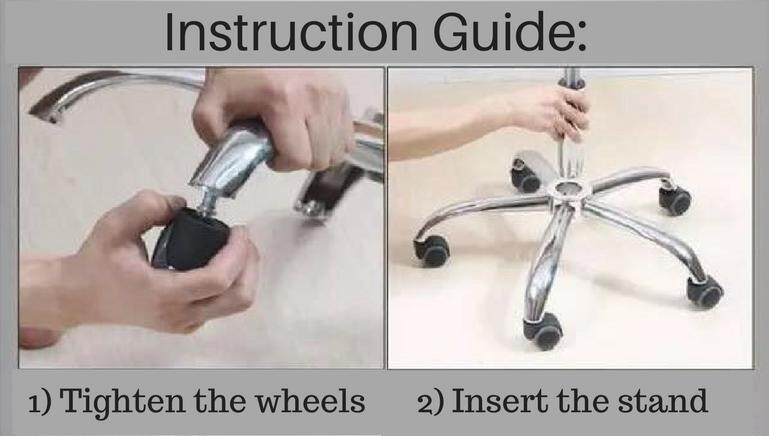 Instruction Guide:

1) Tighten the wheels

2) Insert the stand