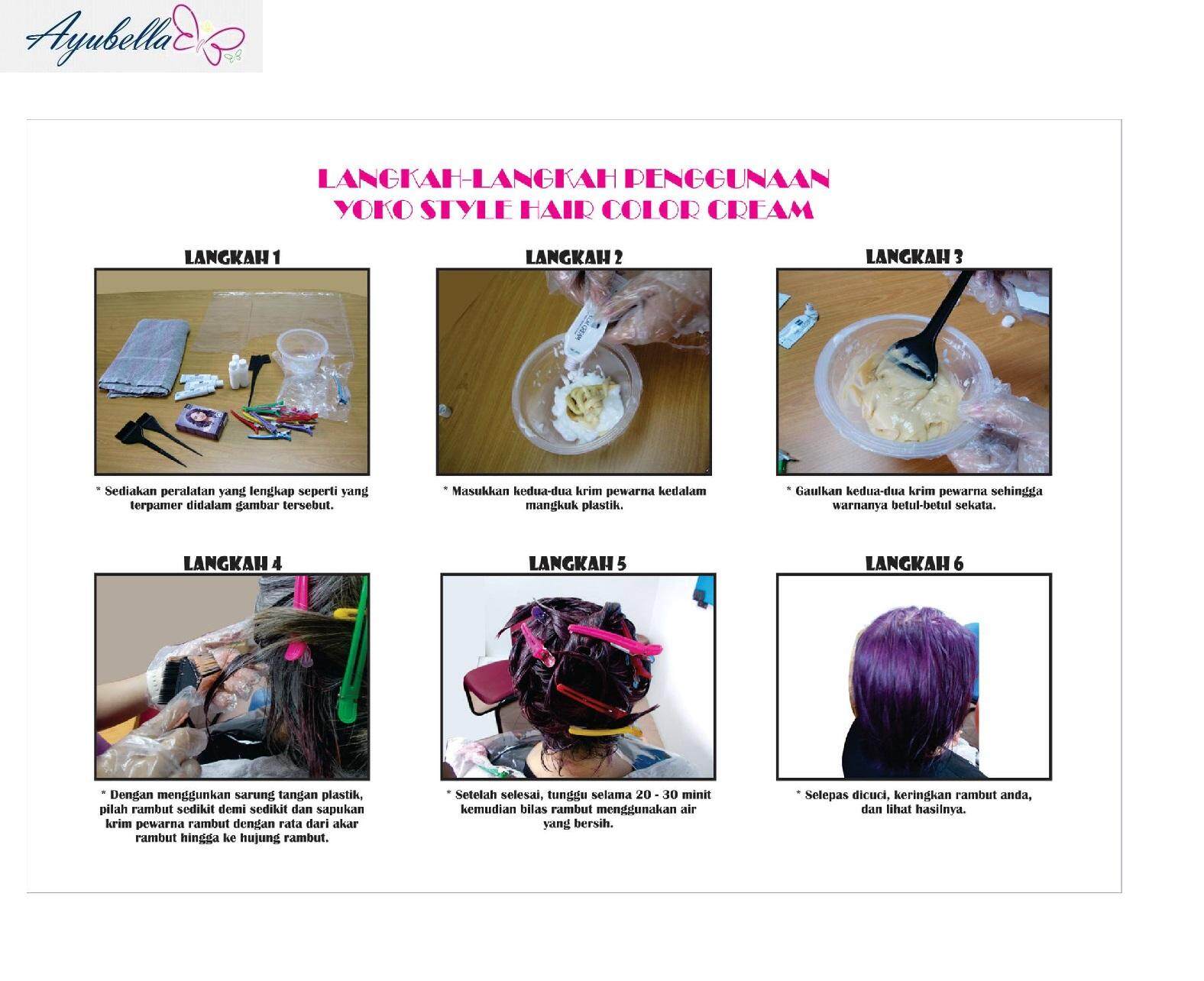 Ayubella

LANGKAH-LANGKAH PENGGUNAAN
YOKO STYLE HAIR COLOR CREAM

LANGKAH 1

* Sediakan peralatan yang lengkap seperti yang terpamer didalam gambar tersebut.

LANGKAH 2

* Masukkan kedua-dua krim pewarna kedalam mangkuk plastik.

LANGKAH 3

* Gaulkan kedua-dua krim pewarna sehingga warnanya betul-betul sekata.

LANGKAH 4

* Dengan menggunkan sarung tangan plastik, pilah rambut sedikit demi sedikit dan sapukan krim pewarna rambut dengan rata dari akar rambut hingga ke hujung rambut.

LANGKAH 5

* Setelah selesai, tunggu selama 20 - 30 minit kemudian bilas rambut menggunakan air yang bersih.

LANGKAH 6

* Selepas dicuci, keringkan rambut anda, dan lihat hasilnya.