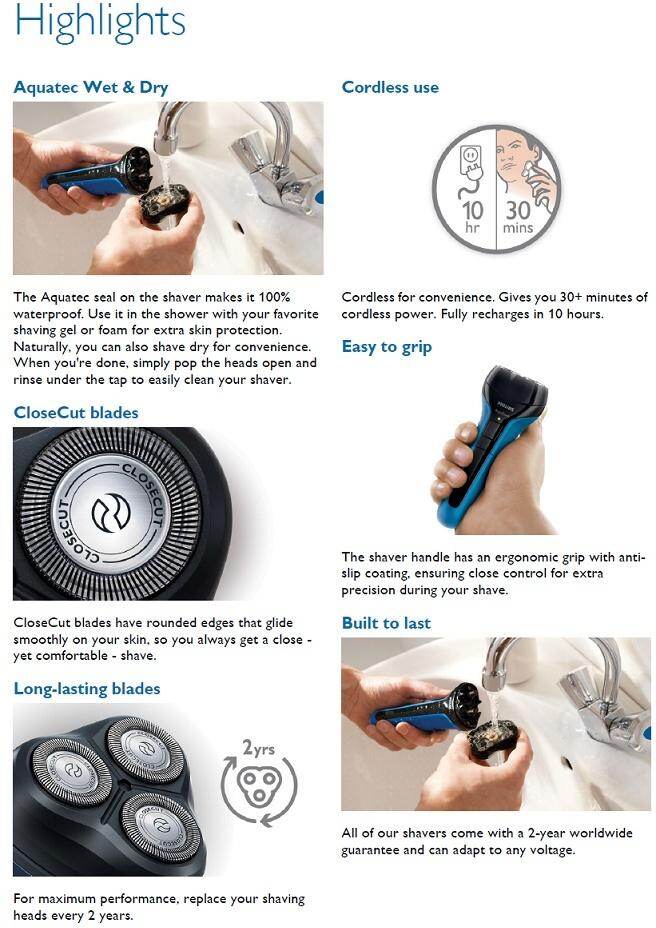 Highlights

Aquatec Wet & Dry

The Aquatec seal on the shaver makes it 100% waterproof. Use it in the shower with your favorite shaving gel or foam for extra skin protection. Naturally, you can also shave dry for convenience. When you're done, simply pop the heads open and rinse under the tap to easily clean your shaver.

CloseCut blades

CLOSECUT CLOSECUT

CloseCut blades have rounded edges that glide smoothly on your skin, so you always get a close - yet comfortable - shave.

Long-lasting blades

2yrs

For maximum performance, replace your shaving heads every 2 years.

Cordless use

10 hr 30 mins

Cordless for convenience. Gives you 30+ minutes of cordless power. Fully recharges in 10 hours.

Easy to grip

PHILIPS

The shaver handle has an ergonomic grip with anti-slip coating, ensuring close control for extra precision during your shave.

Built to last

All of our shavers come with a 2-year worldwide guarantee and can adapt to any voltage.