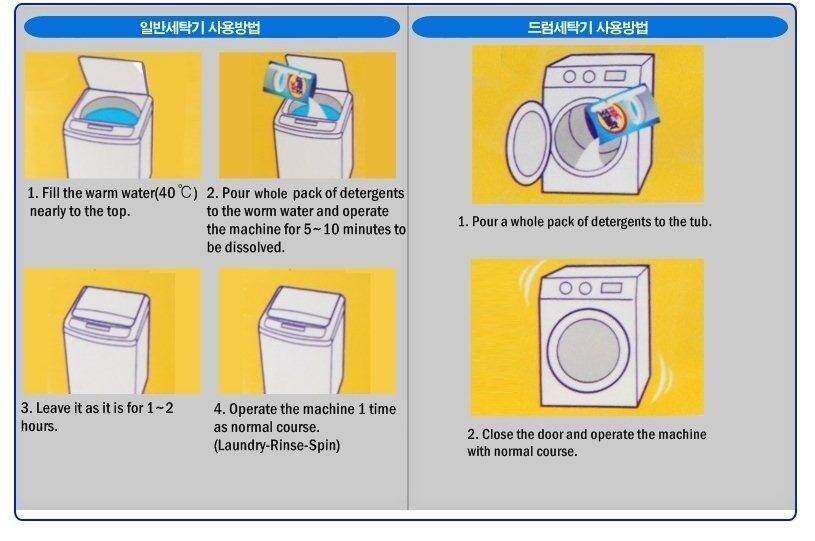 일반세탁기 사용방법

1. Fill the warm water(40 ℃) nearly to the top.

2. Pour whole pack of detergents to the worm water and operate the machine for 5~10 minutes to be dissolved.

3. Leave it as it is for 1~2 hours.

4. Operate the machine 1 time as normal course. (Laundry-Rinse-Spin)

드럼세탁기 사용방법

1. Pour a whole pack of detergents to the tub.

2. Close the door and operate the machine with normal course.