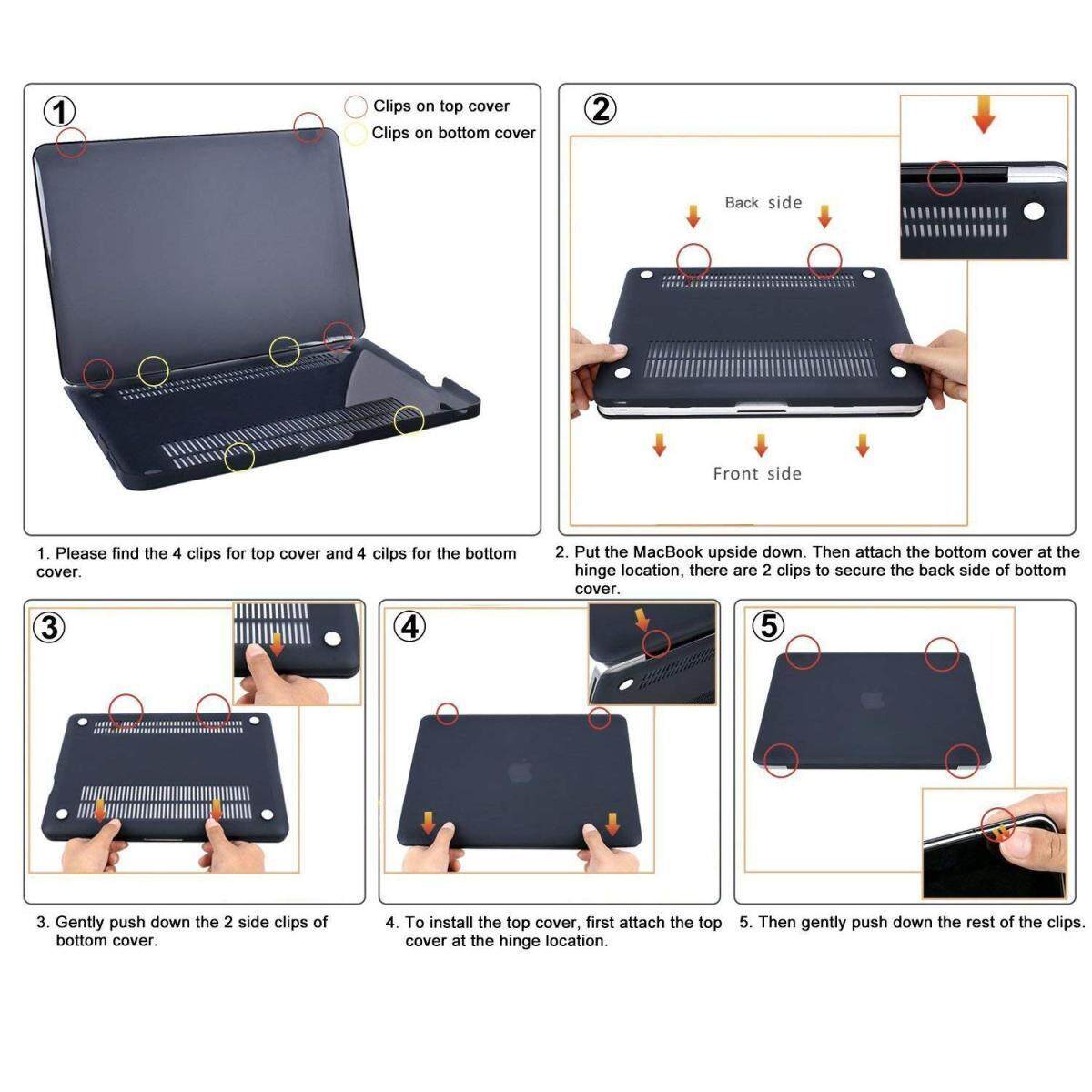 ①

Clips on top cover
Clips on bottom cover

1. Please find the 4 clips for top cover and 4 cilps for the bottom cover.

②

Back side

Front side

2. Put the MacBook upside down. Then attach the bottom cover at the hinge location, there are 2 clips to secure the back side of bottom cover.

③

3. Gently push down the 2 side clips of bottom cover.

④

4. To install the top cover, first attach the top cover at the hinge location.

⑤

5. Then gently push down the rest of the clips.