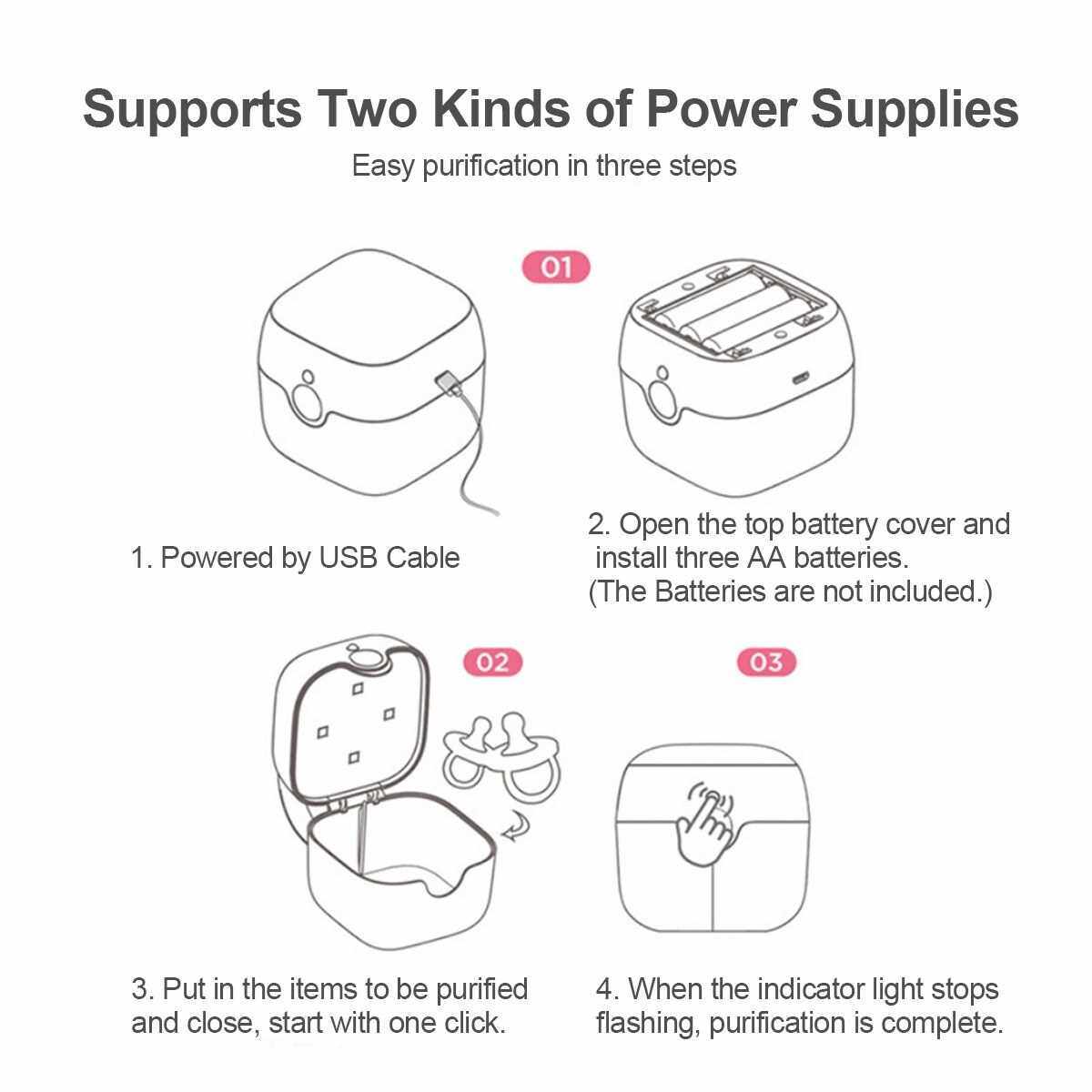 Supports Two Kinds of Power Supplies

Easy purification in three steps

01

1. Powered by USB Cable

2. Open the top battery cover and install three AA batteries. (The Batteries are not included.)

02

03

3. Put in the items to be purified and close, start with one click.

4. When the indicator light stops flashing, purification is complete.