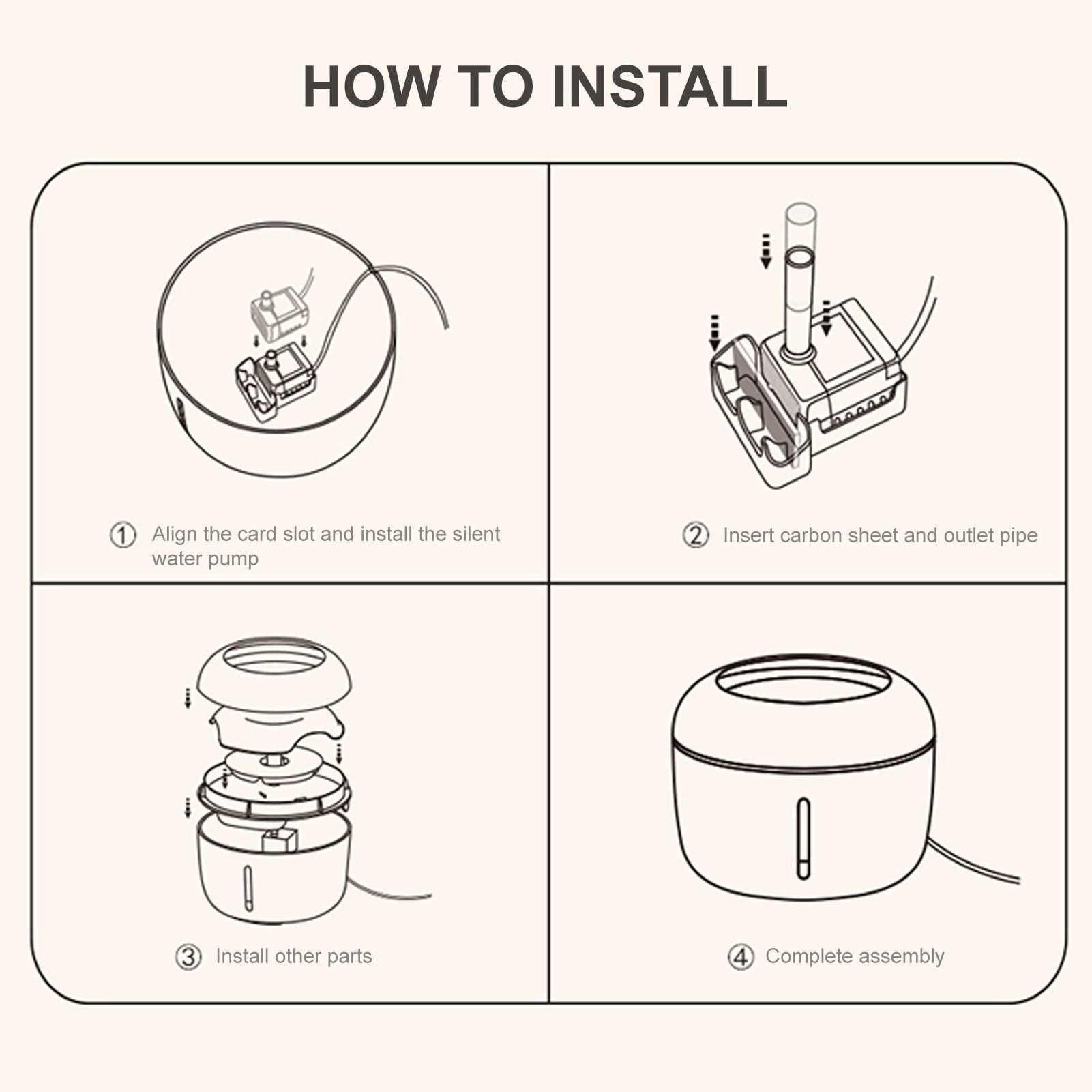 HOW TO INSTALL

① Align the card slot and install the silent water pump

② Insert carbon sheet and outlet pipe

③ Install other parts

④ Complete assembly