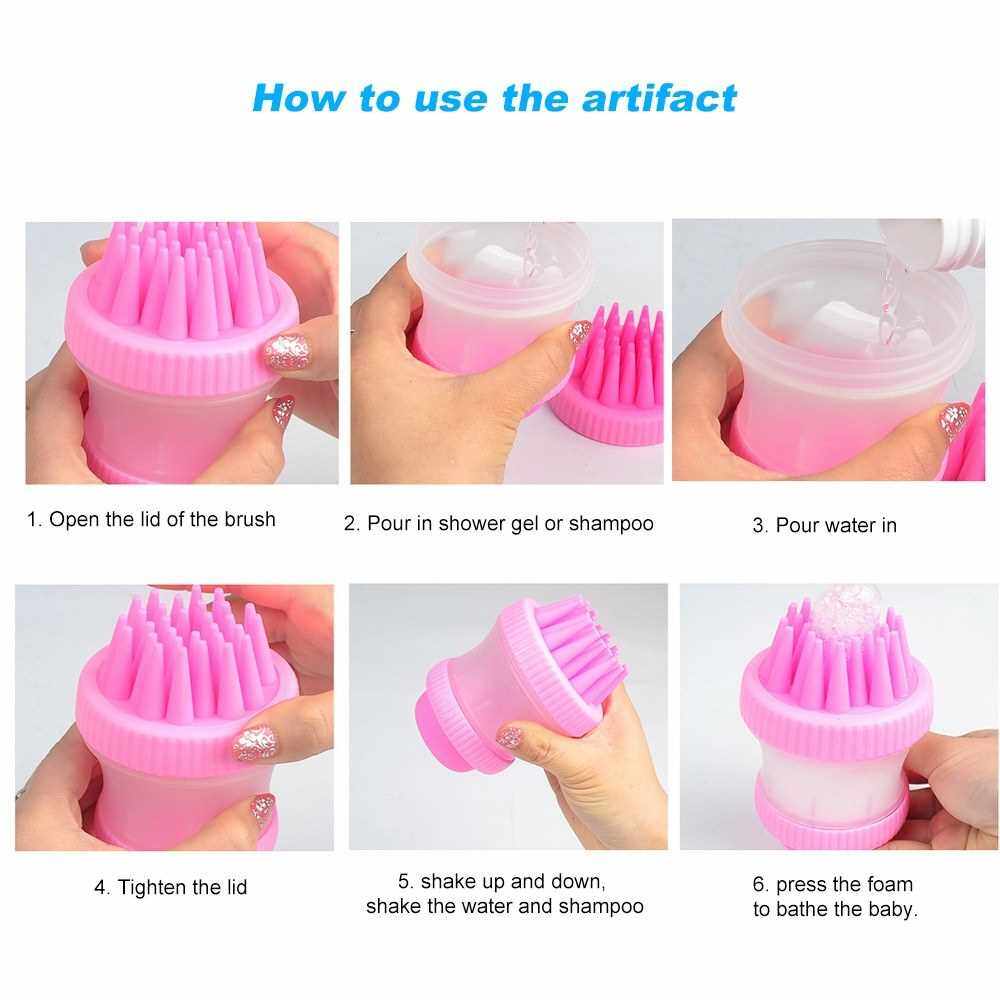 How to use the artifact

1. Open the lid of the brush

2. Pour in shower gel or shampoo

3. Pour water in

4. Tighten the lid

5. shake up and down, shake the water and shampoo

6. press the foam to bathe the baby.