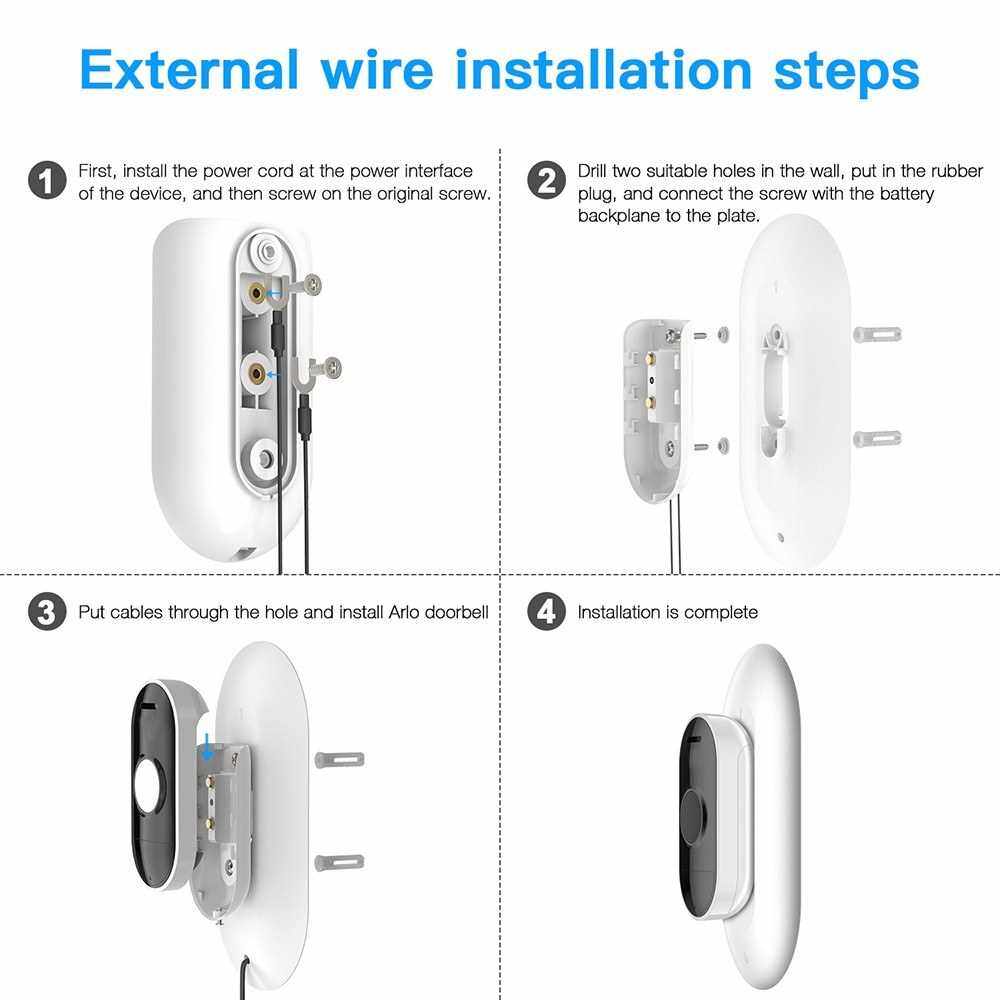 External wire installation steps

1 First, install the power cord at the power interface of the device, and then screw on the original screw.

2 Drill two suitable holes in the wall, put in the rubber plug, and connect the screw with the battery backplane to the plate.

3 Put cables through the hole and install Arlo doorbell

4 Installation is complete