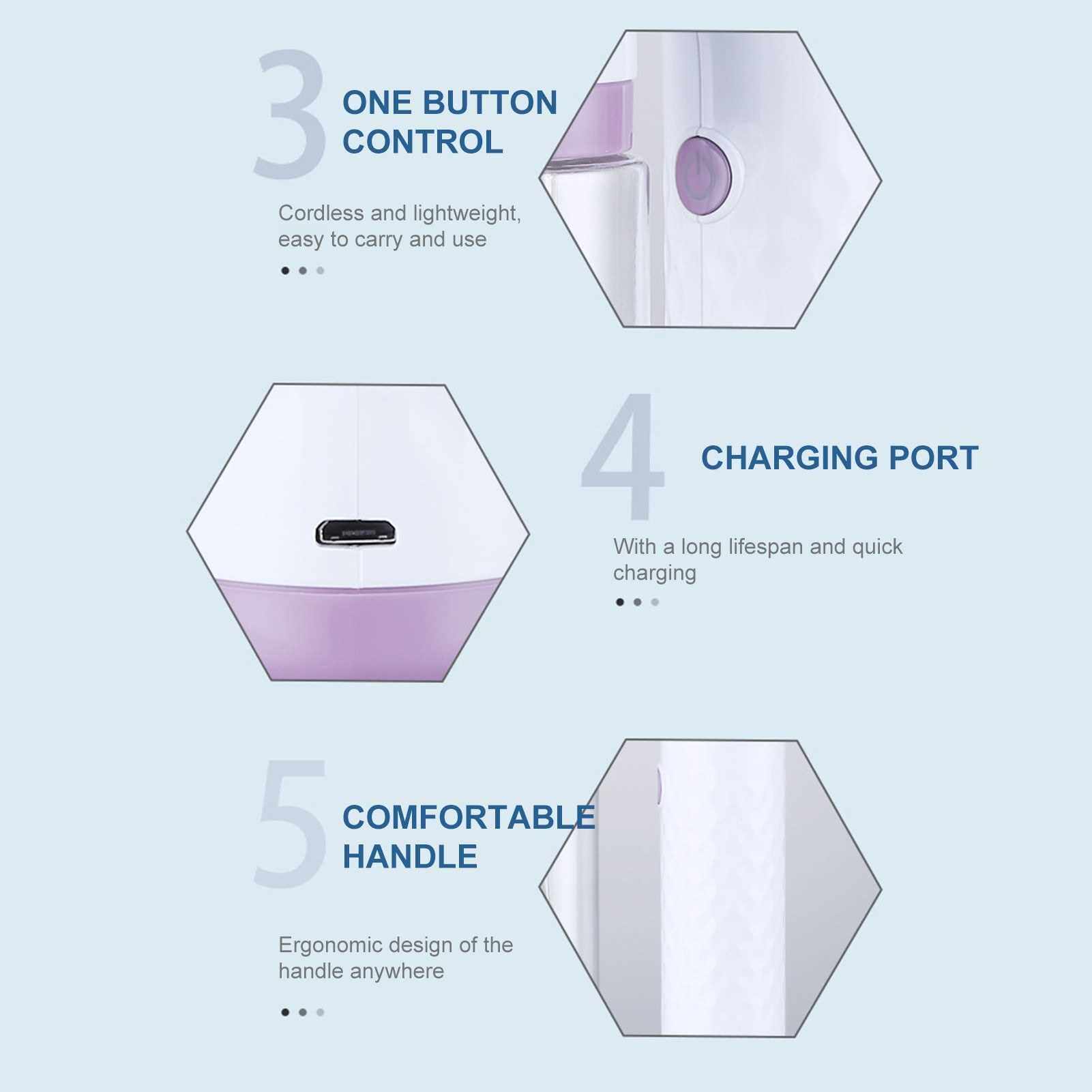 3

ONE BUTTON CONTROL

Cordless and lightweight, easy to carry and use

4

CHARGING PORT

With a long lifespan and quick charging

5

COMFORTABLE HANDLE

Ergonomic design of the handle anywhere