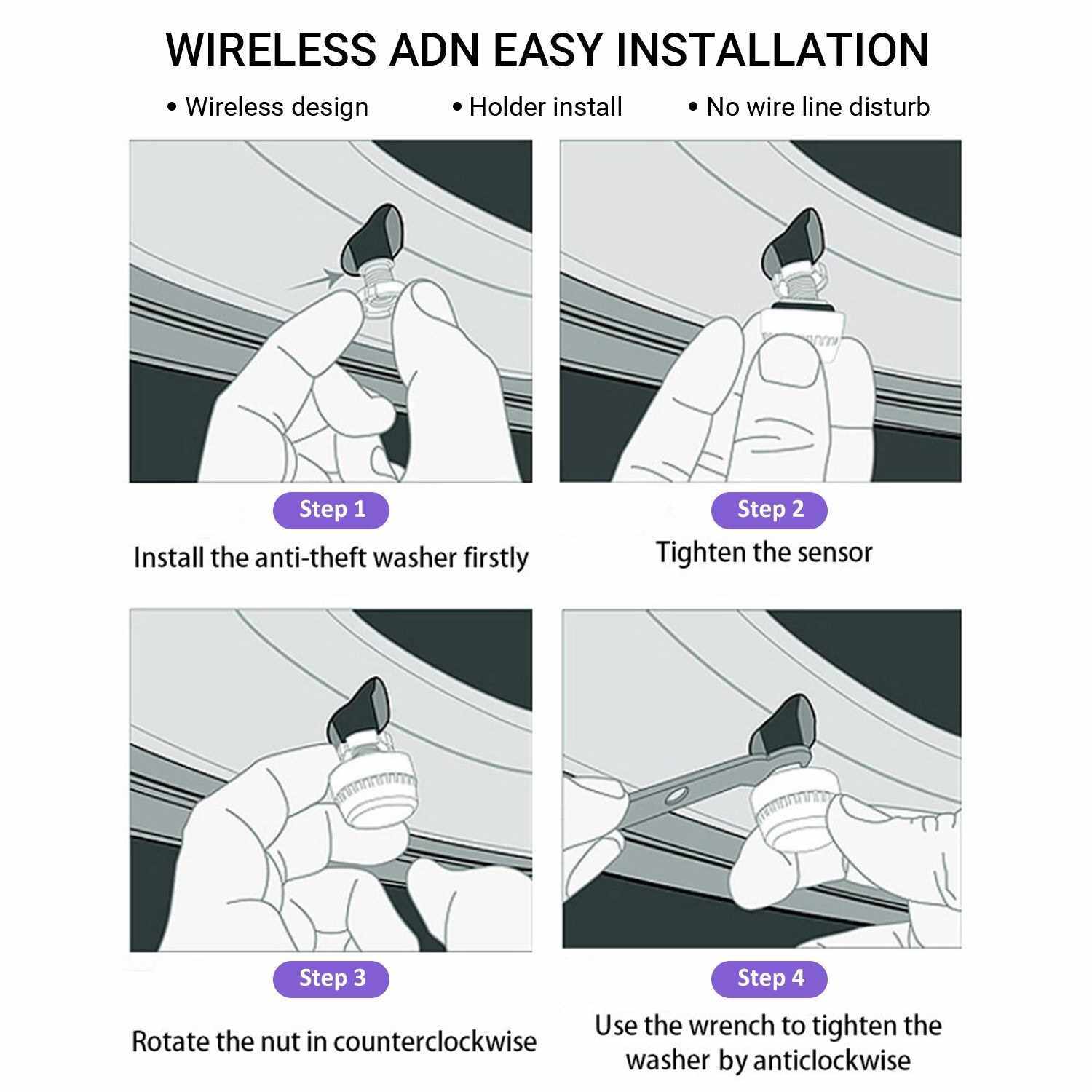 WIRELESS ADN EASY INSTALLATION

• Wireless design • Holder install • No wire line disturb

Step 1

Install the anti-theft washer firstly

Step 2

Tighten the sensor

Step 3

Rotate the nut in counterclockwise

Step 4

Use the wrench to tighten the washer by anticlockwise