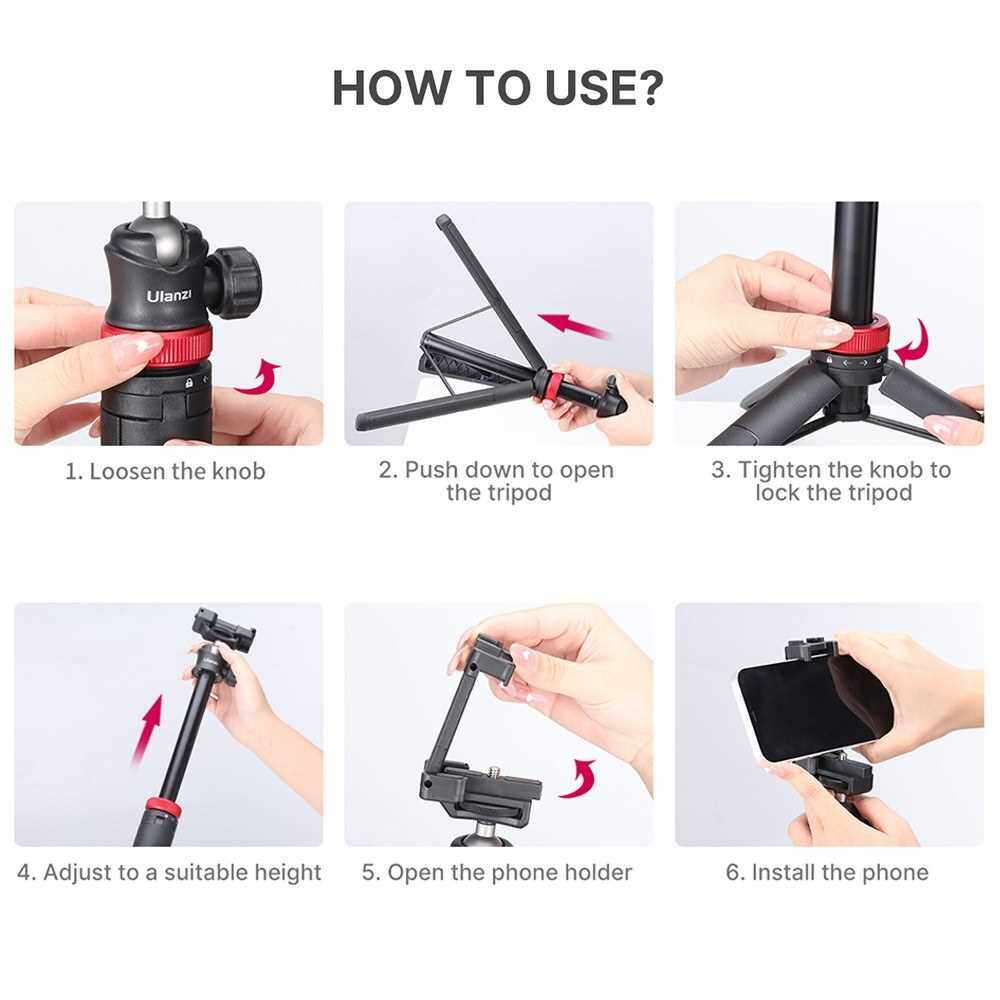 HOW TO USE?

Ulanzi

1. Loosen the knob

2. Push down to open the tripod

3. Tighten the knob to lock the tripod

4. Adjust to a suitable height

5. Open the phone holder

6. Install the phone