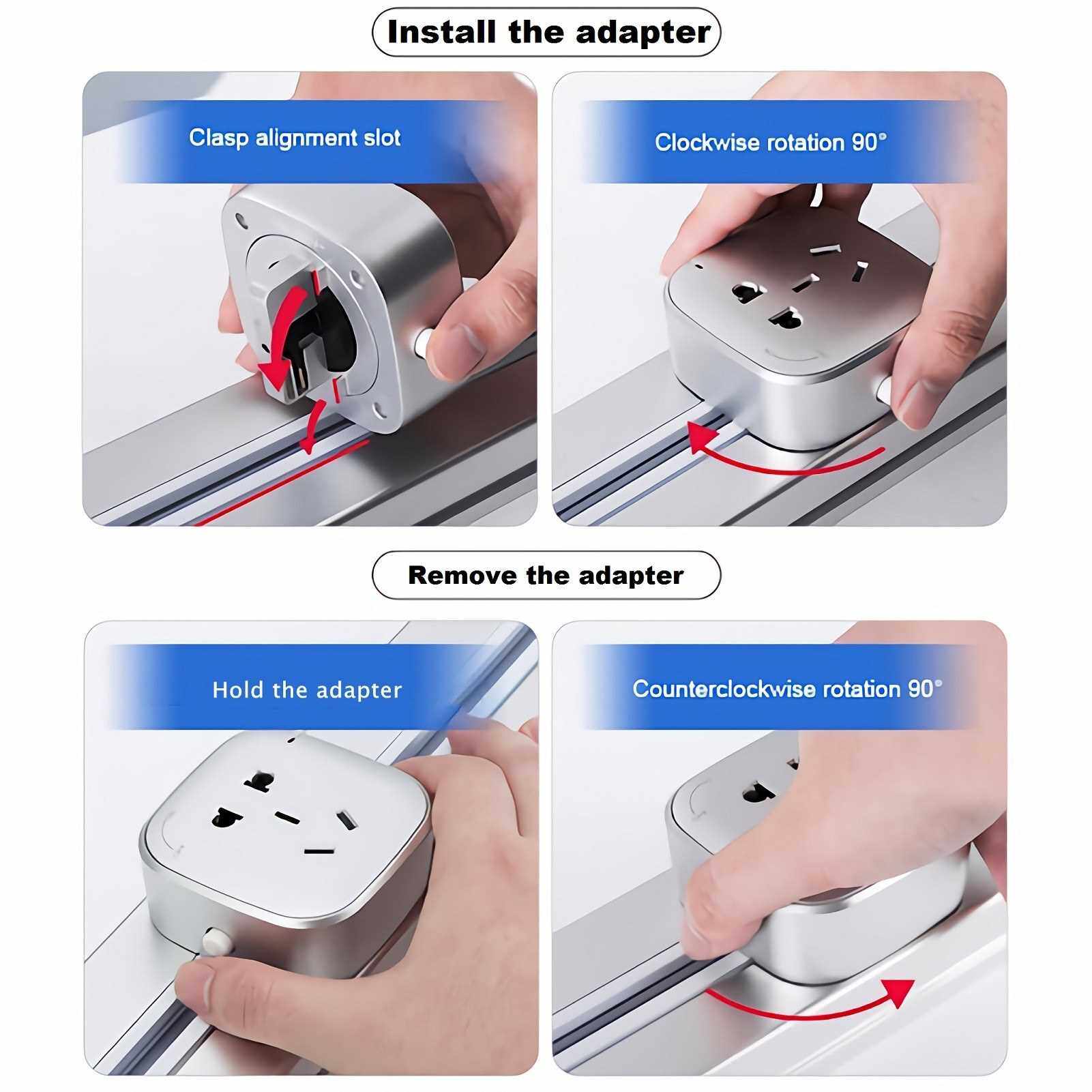 Install the adapter

Clasp alignment slot

Clockwise rotation 90°

Remove the adapter

Hold the adapter

Counterclockwise rotation 90°