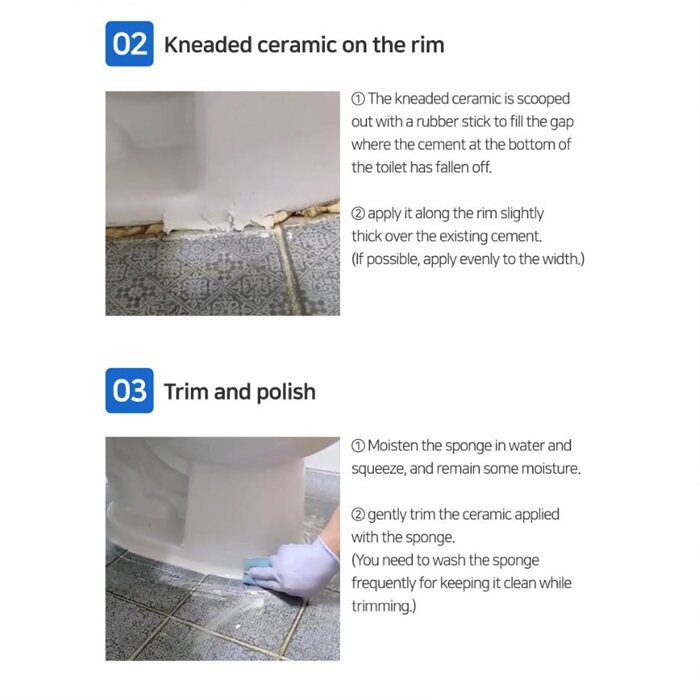 02 Kneaded ceramic on the rim

① The kneaded ceramic is scooped out with a rubber stick to fill the gap where the cement at the bottom of the toilet has fallen off.

② apply it along the rim slightly thick over the existing cement. (If possible, apply evenly to the width.)

03 Trim and polish

① Moisten the sponge in water and squeeze, and remain some moisture.

② gently trim the ceramic applied with the sponge. (You need to wash the sponge frequently for keeping it clean while trimming.)