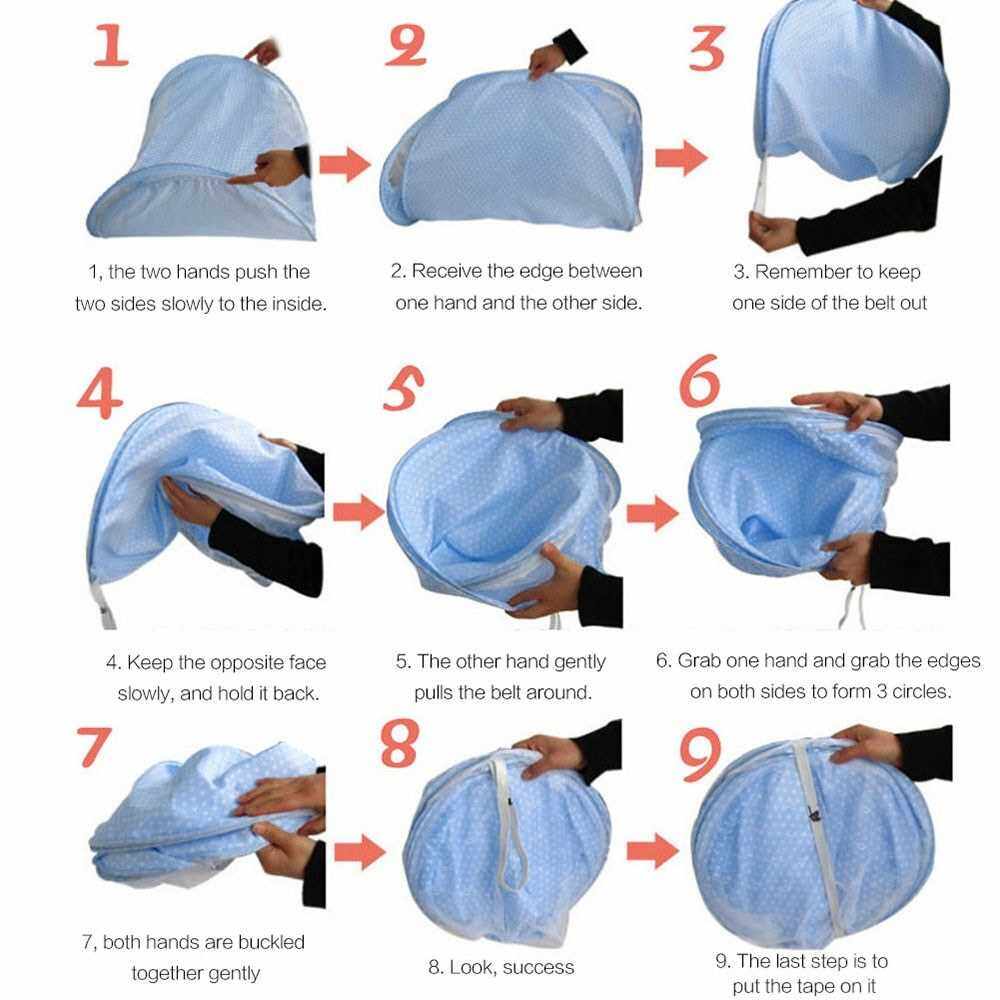 1

1, the two hands push the two sides slowly to the inside.

2

2. Receive the edge between one hand and the other side.

3

3. Remember to keep one side of the belt out

4

4. Keep the opposite face slowly, and hold it back.

5

5. The other hand gently pulls the belt around.

6

6. Grab one hand and grab the edges on both sides to form 3 circles.

7

7, both hands are buckled together gently

8

8. Look, success

9

9. The last step is to put the tape on it