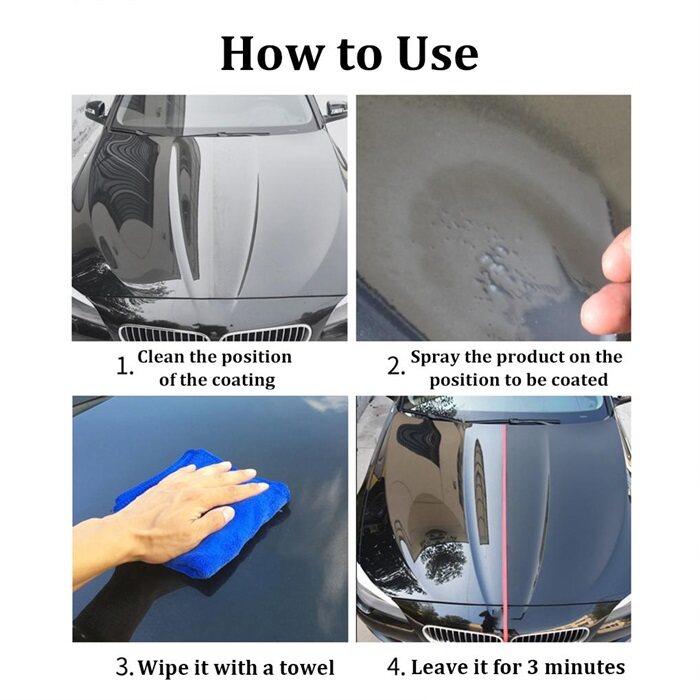 How to Use

1. Clean the position of the coating

2. Spray the product on the position to be coated

3. Wipe it with a towel

4. Leave it for 3 minutes