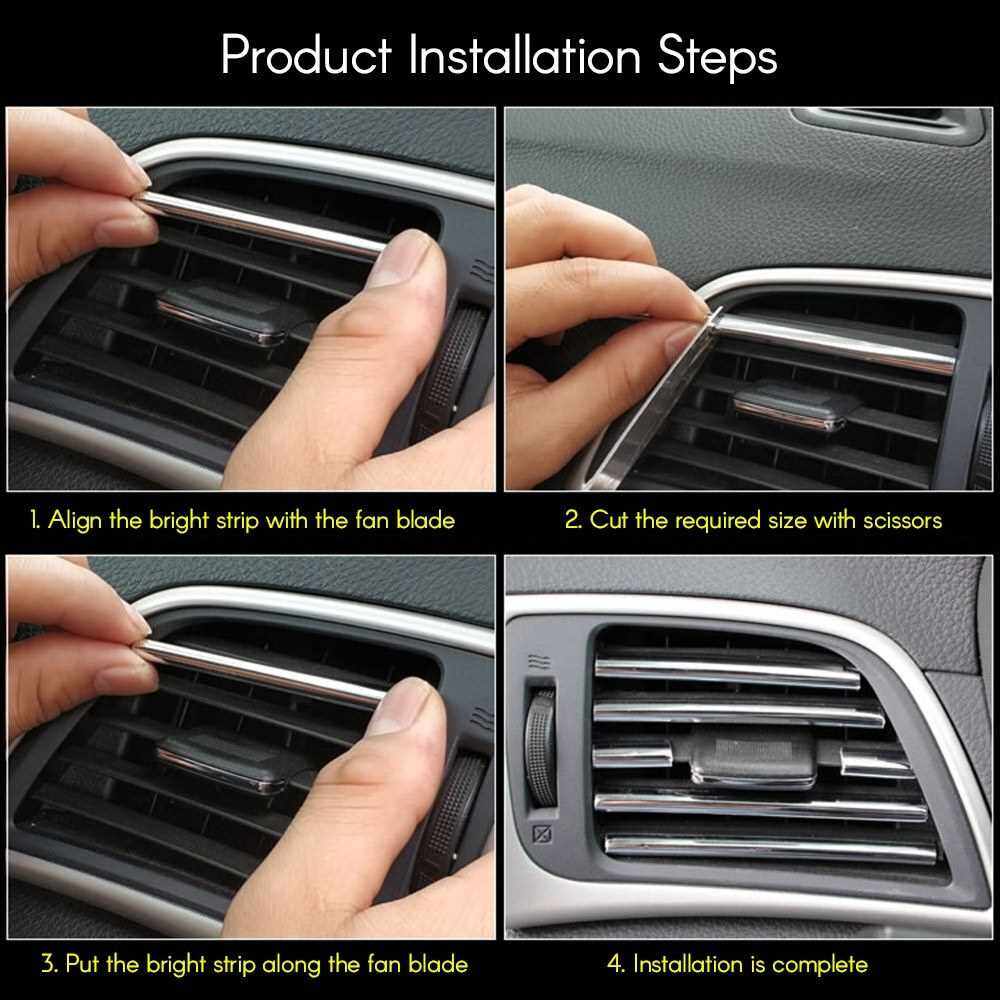 Product Installation Steps

1. Align the bright strip with the fan blade

2. Cut the required size with scissors

3. Put the bright strip along the fan blade

4. Installation is complete