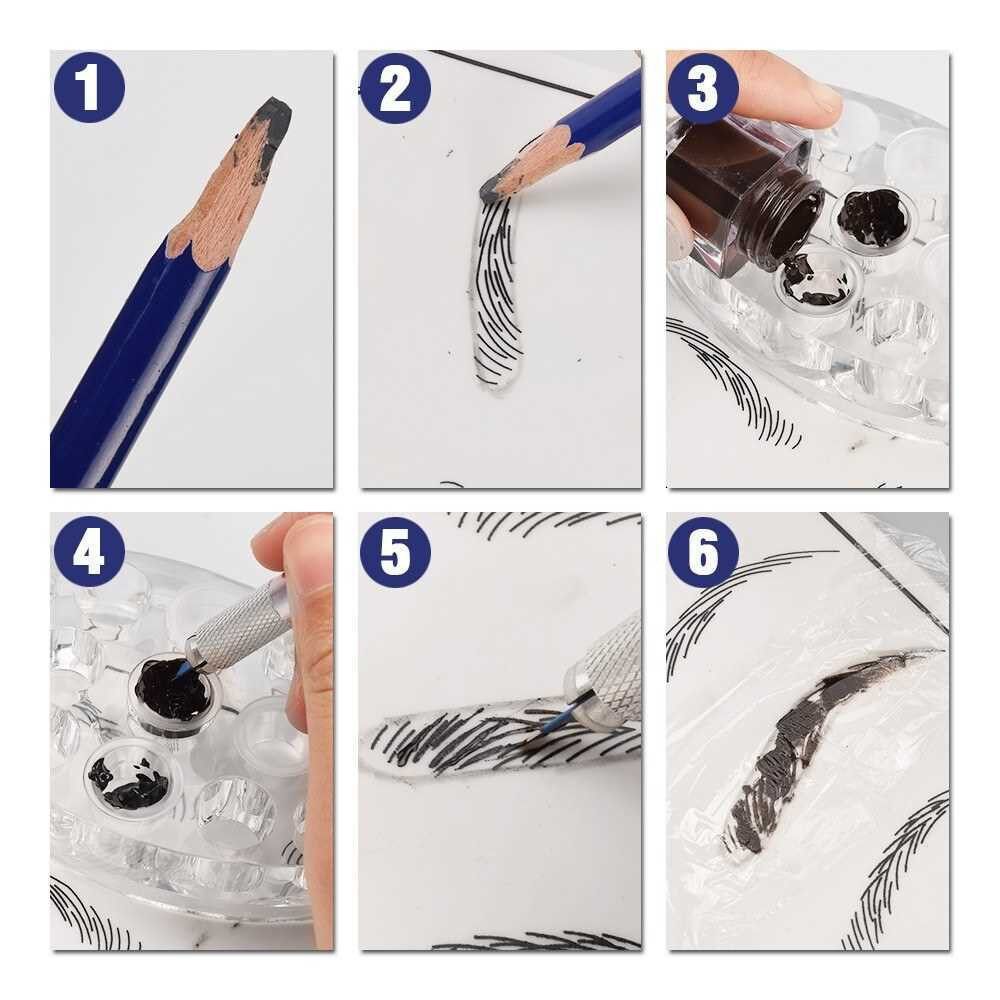 1
2
3
4
5
6