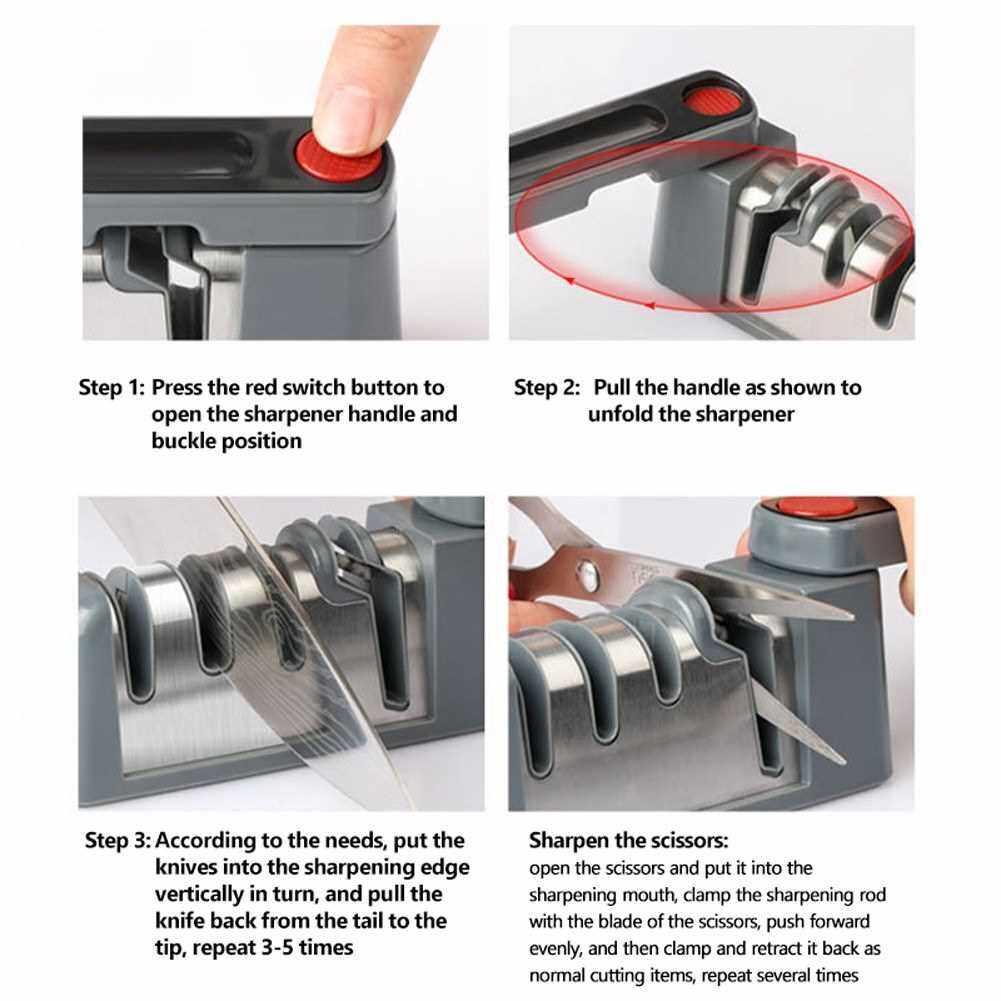 Step 1: Press the red switch button to open the sharpener handle and buckle position

Step 2: Pull the handle as shown to unfold the sharpener

Step 3: According to the needs, put the knives into the sharpening edge vertically in turn, and pull the knife back from the tail to the tip, repeat 3-5 times

Sharpen the scissors:
open the scissors and put it into the sharpening mouth, clamp the sharpening rod with the blade of the scissors, push forward evenly, and then clamp and retract it back as normal cutting items, repeat several times