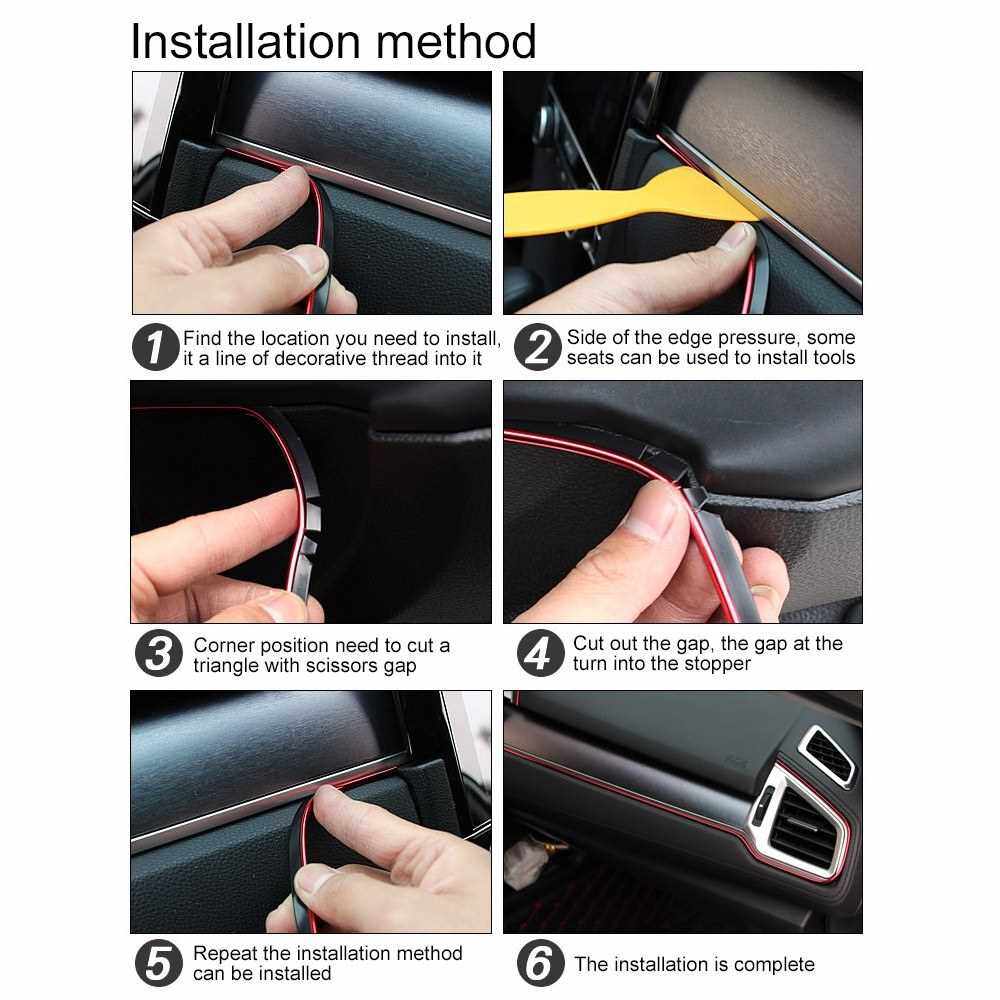 Installation method

1 Find the location you need to install, it a line of decorative thread into it

2 Side of the edge pressure, some seats can be used to install tools

3 Corner position need to cut a triangle with scissors gap

4 Cut out the gap, the gap at the turn into the stopper

5 Repeat the installation method can be installed

6 The installation is complete