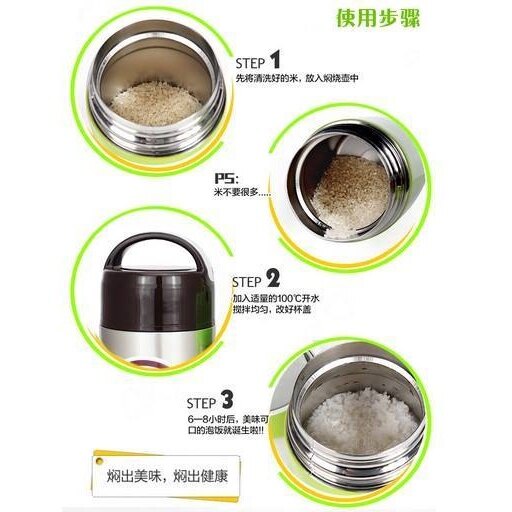 使用步骤

STEP 1
先将清洗好的米，放入焖烧壶中

PS:
米不要很多......

STEP 2
加入适量的100℃开水
搅拌均匀，改好杯盖

STEP 3
6—8小时后，美味可口的泡饭就诞生啦!!

焖出美味，焖出健康