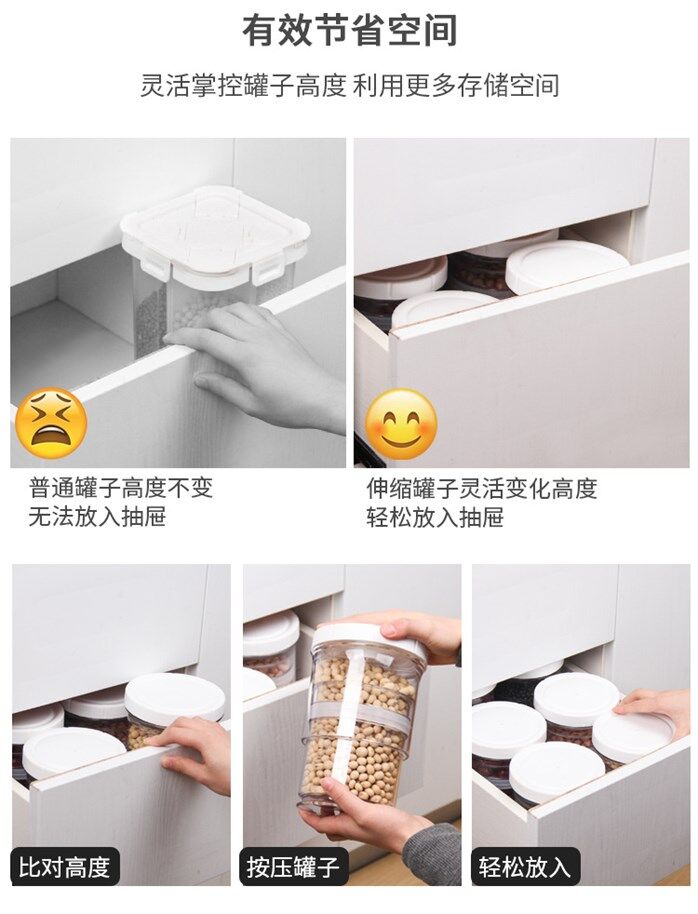 有效节省空间

灵活掌控罐子高度 利用更多存储空间

普通罐子高度不变
无法放入抽屉

伸缩罐子灵活变化高度
轻松放入抽屉

比对高度

按压罐子

轻松放入