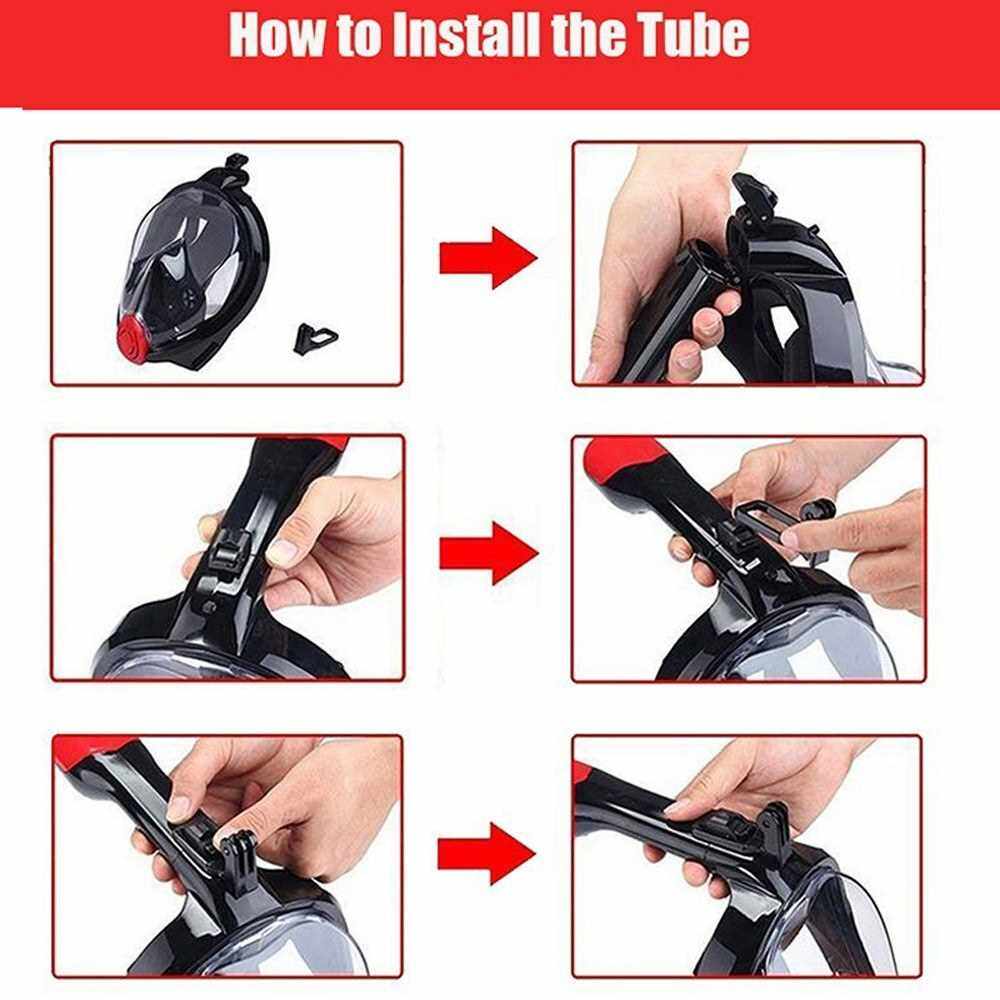 How to Install the Tube