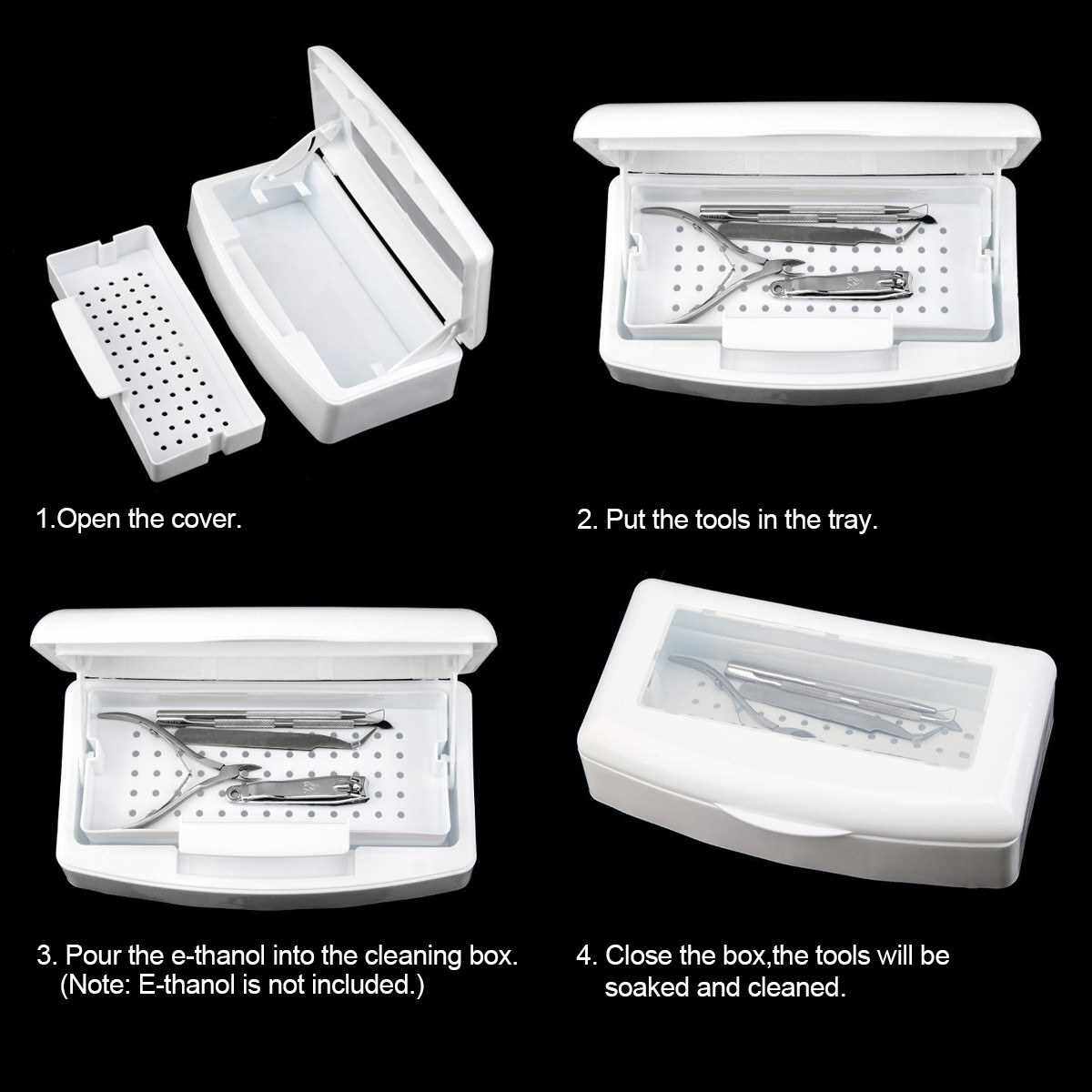 1.Open the cover.

2. Put the tools in the tray.

3. Pour the e-thanol into the cleaning box.
(Note: E-thanol is not included.)

4. Close the box,the tools will be soaked and cleaned.