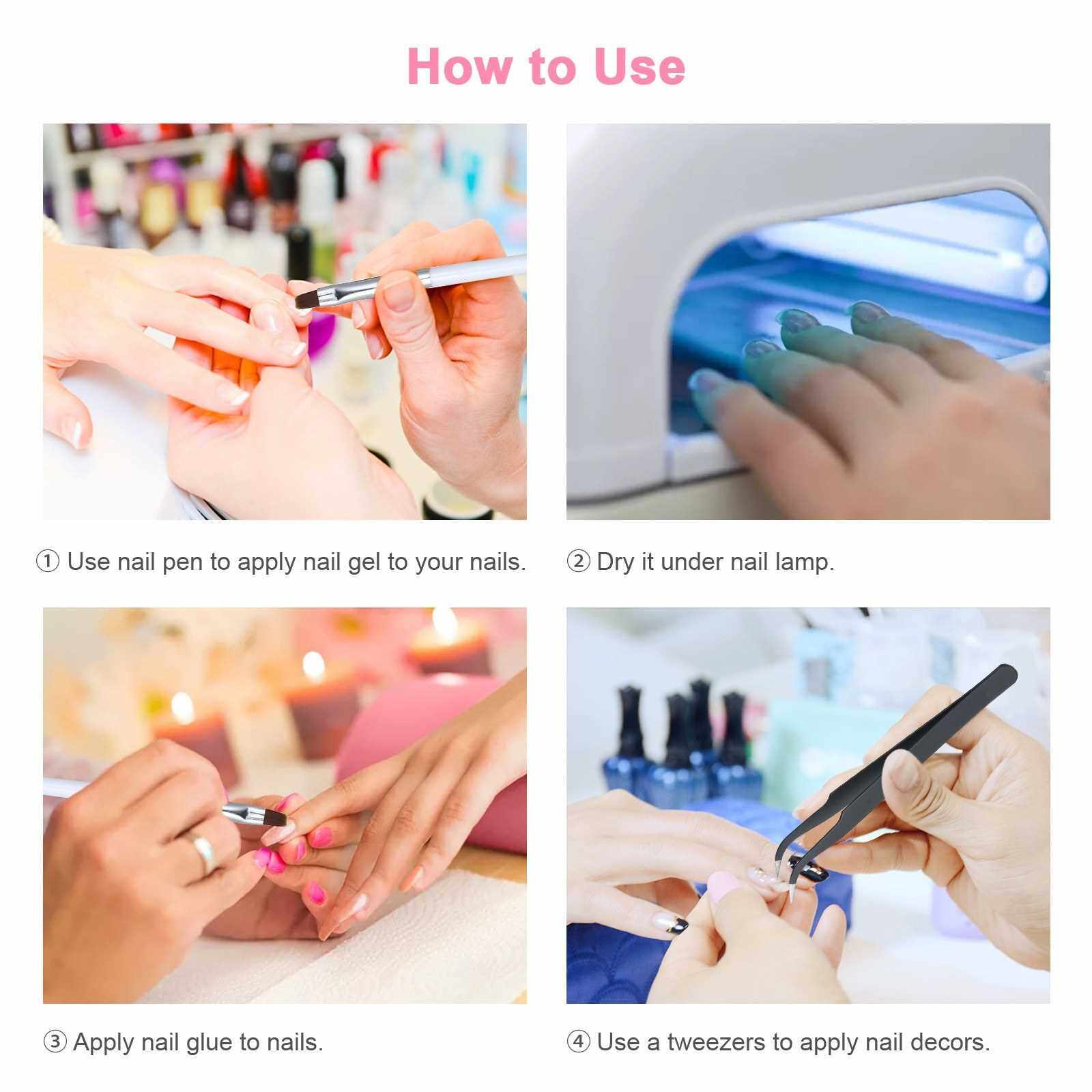 How to Use

① Use nail pen to apply nail gel to your nails.

② Dry it under nail lamp.

③ Apply nail glue to nails.

④ Use a tweezers to apply nail decors.