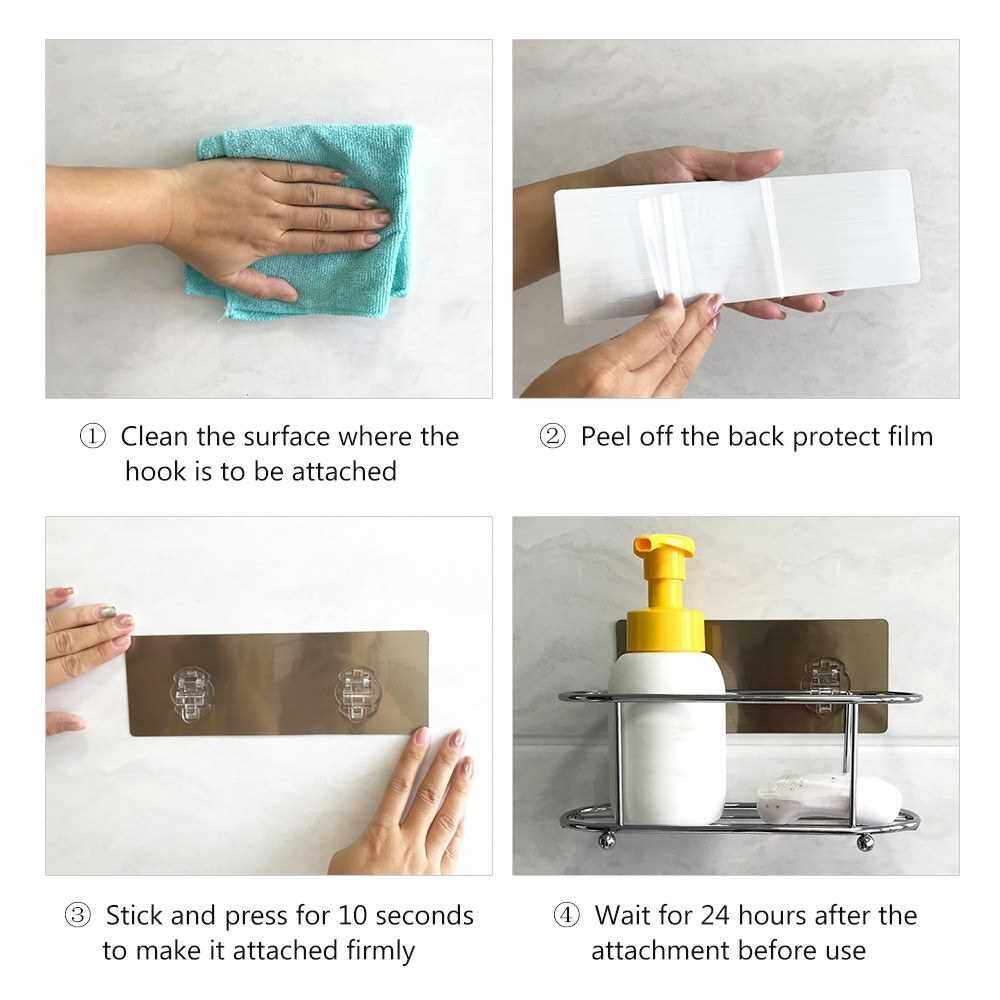 ① Clean the surface where the hook is to be attached

② Peel off the back protect film

③ Stick and press for 10 seconds to make it attached firmly

④ Wait for 24 hours after the attachment before use