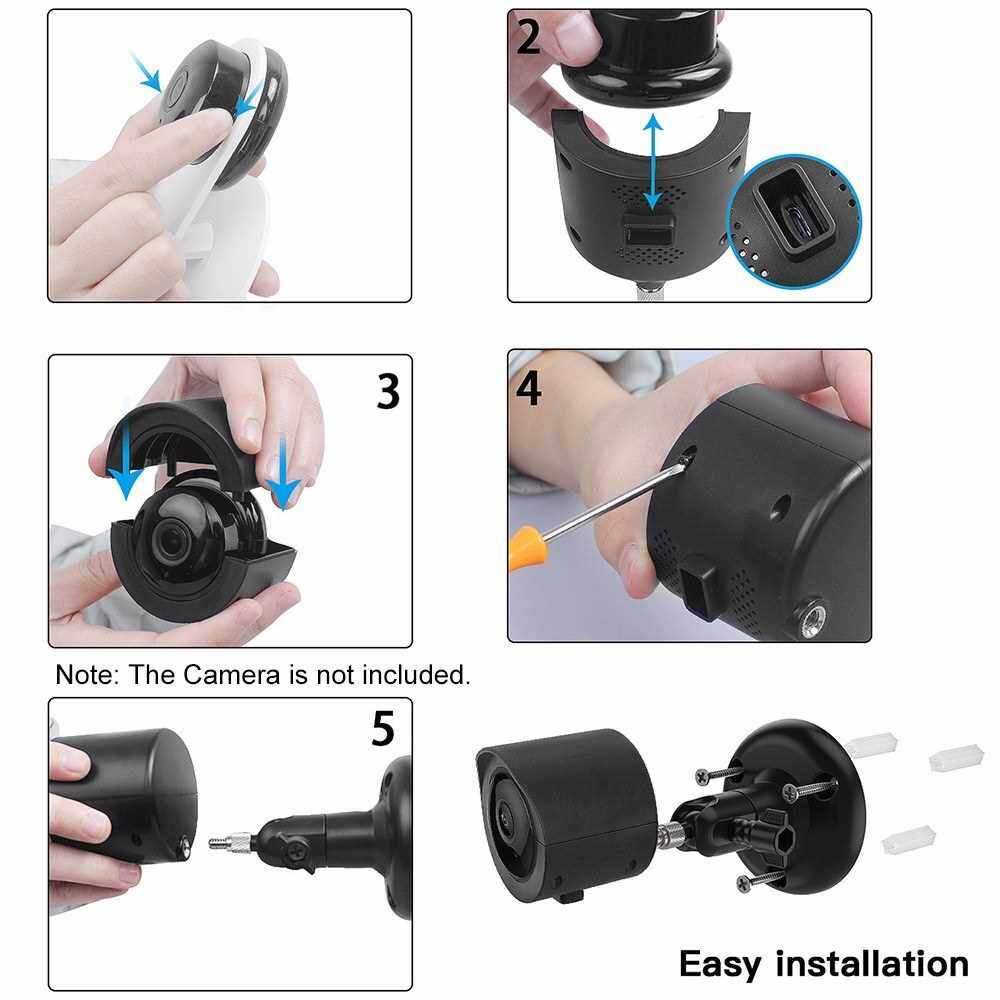 2

3

4

Note: The Camera is not included.

5

Easy installation