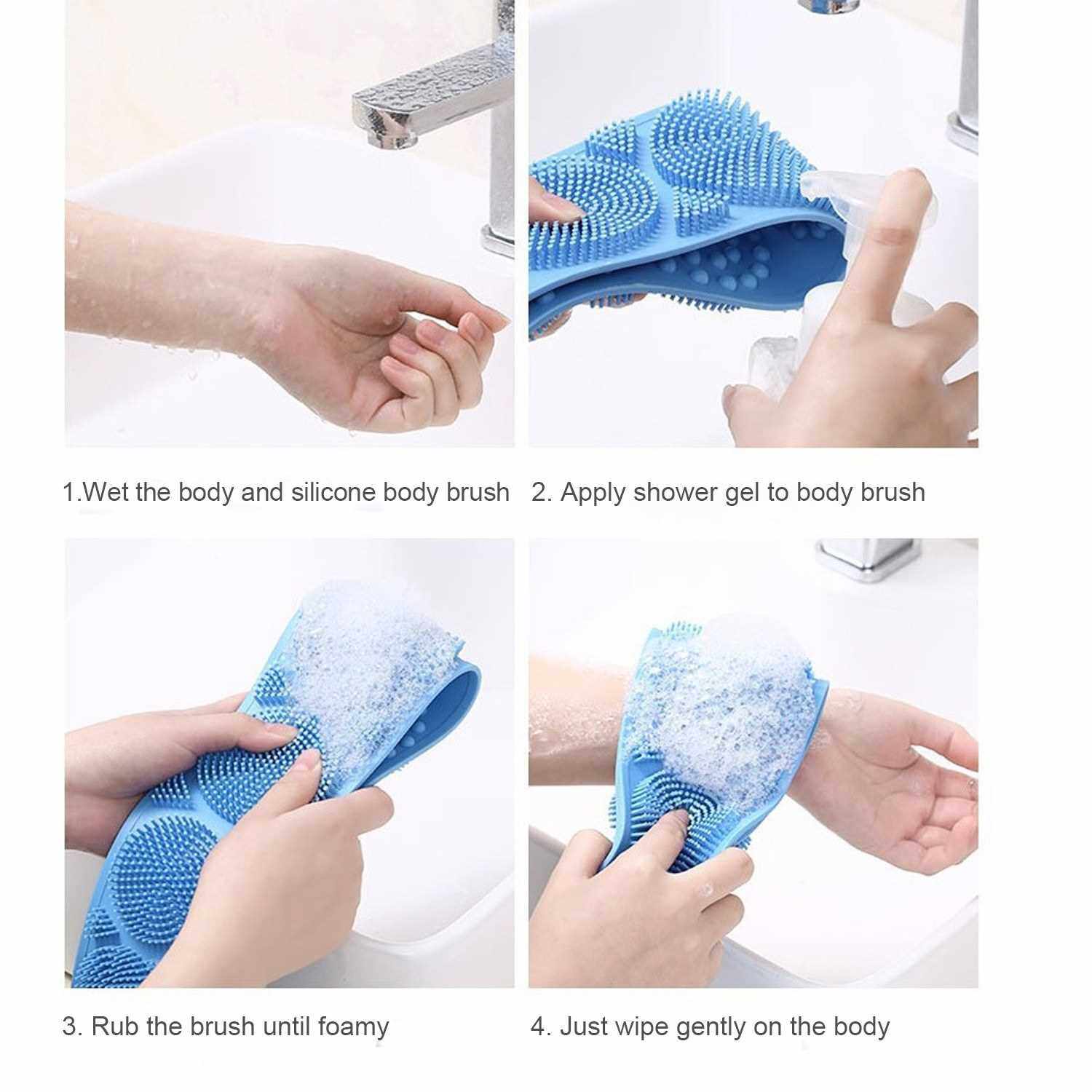 1.Wet the body and silicone body brush

2. Apply shower gel to body brush

3. Rub the brush until foamy

4. Just wipe gently on the body