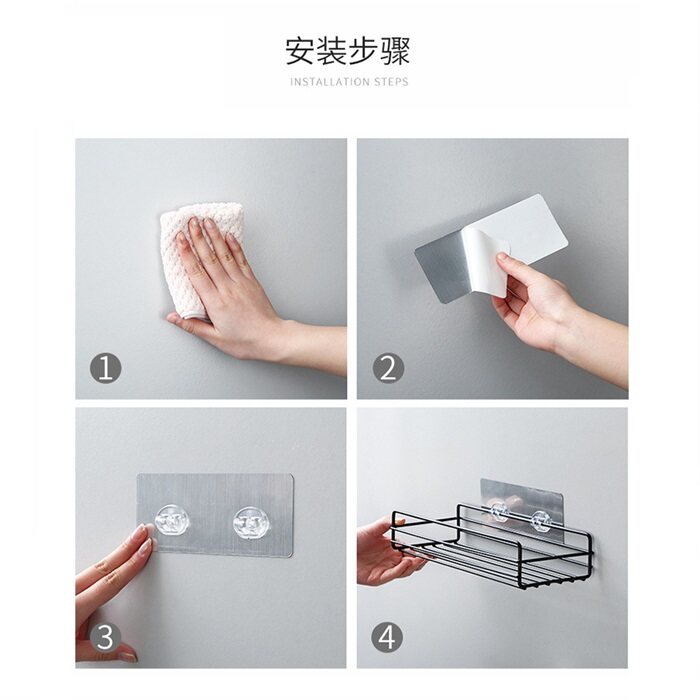 安装步骤
INSTALLATION STEPS

1

2

3

4