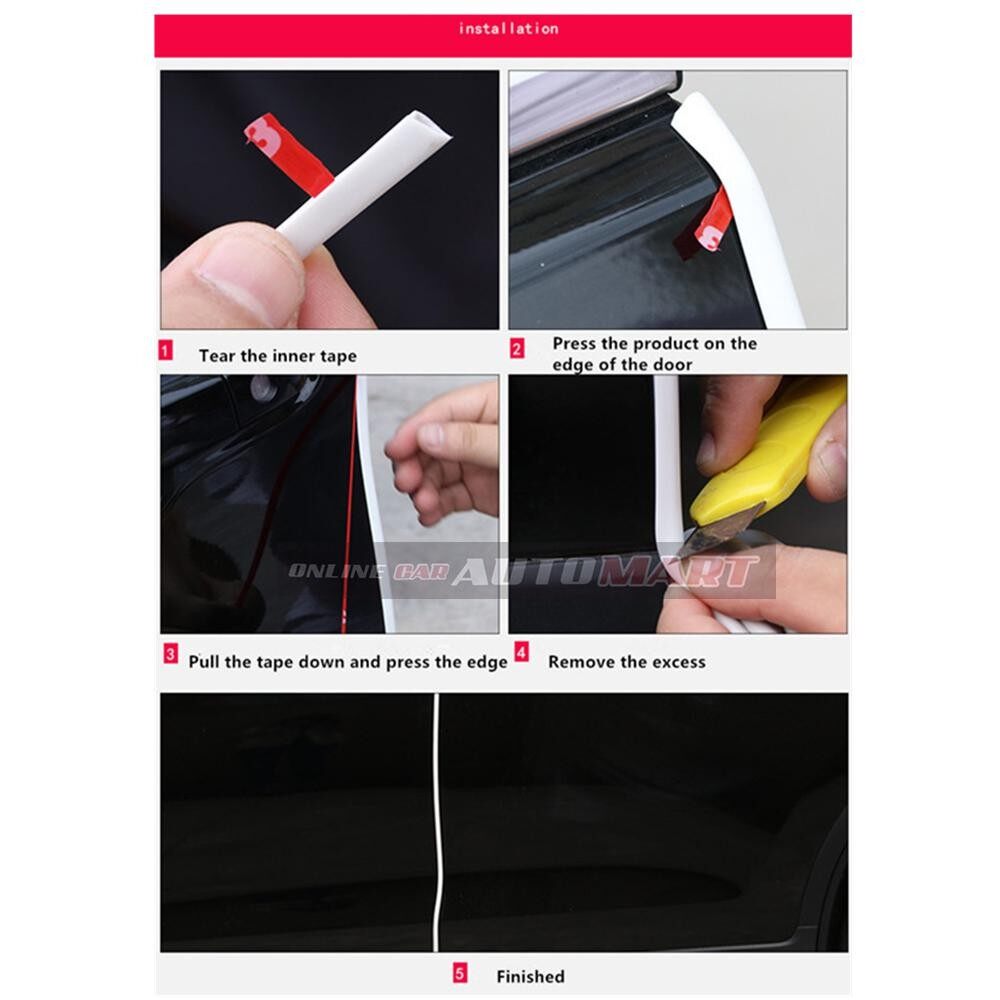 installation

1 Tear the inner tape

2 Press the product on the edge of the door

ONLINE CAR AUTOMART

3 Pull the tape down and press the edge

4 Remove the excess

5 Finished