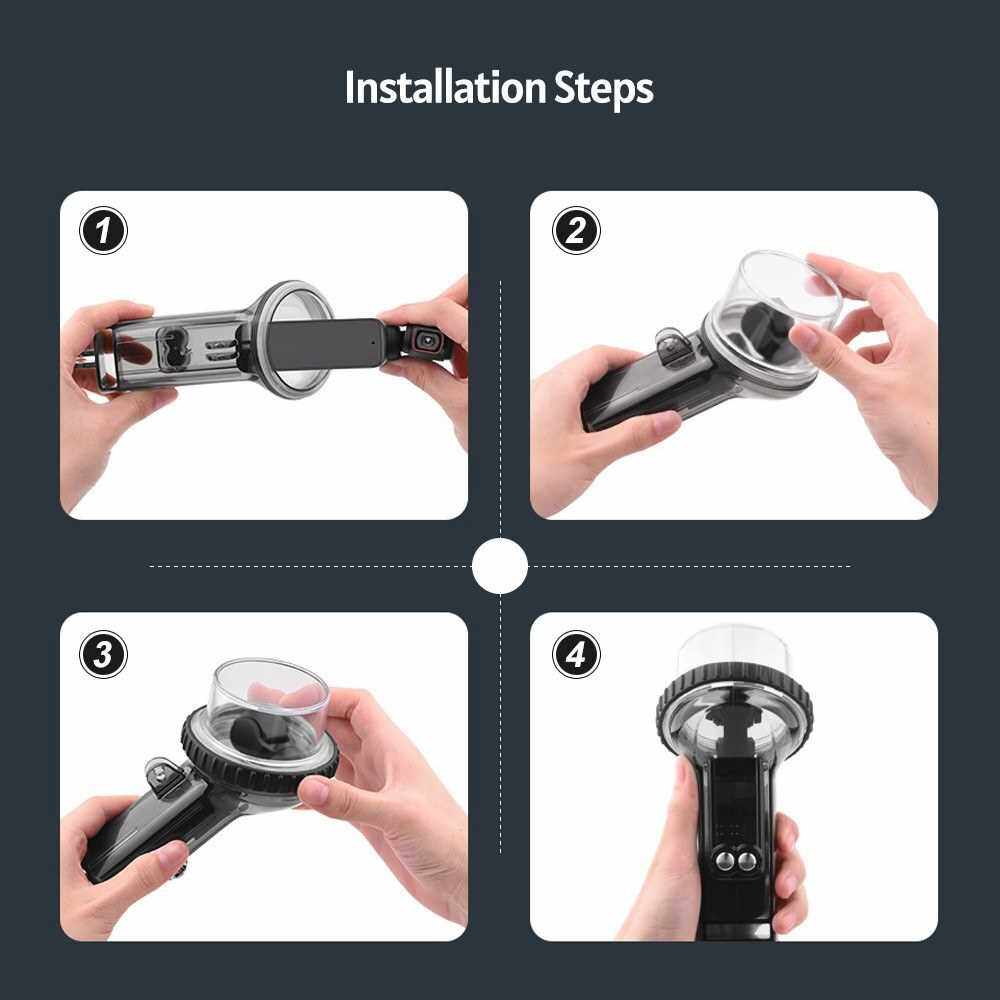 Installation Steps

1

2

3

4