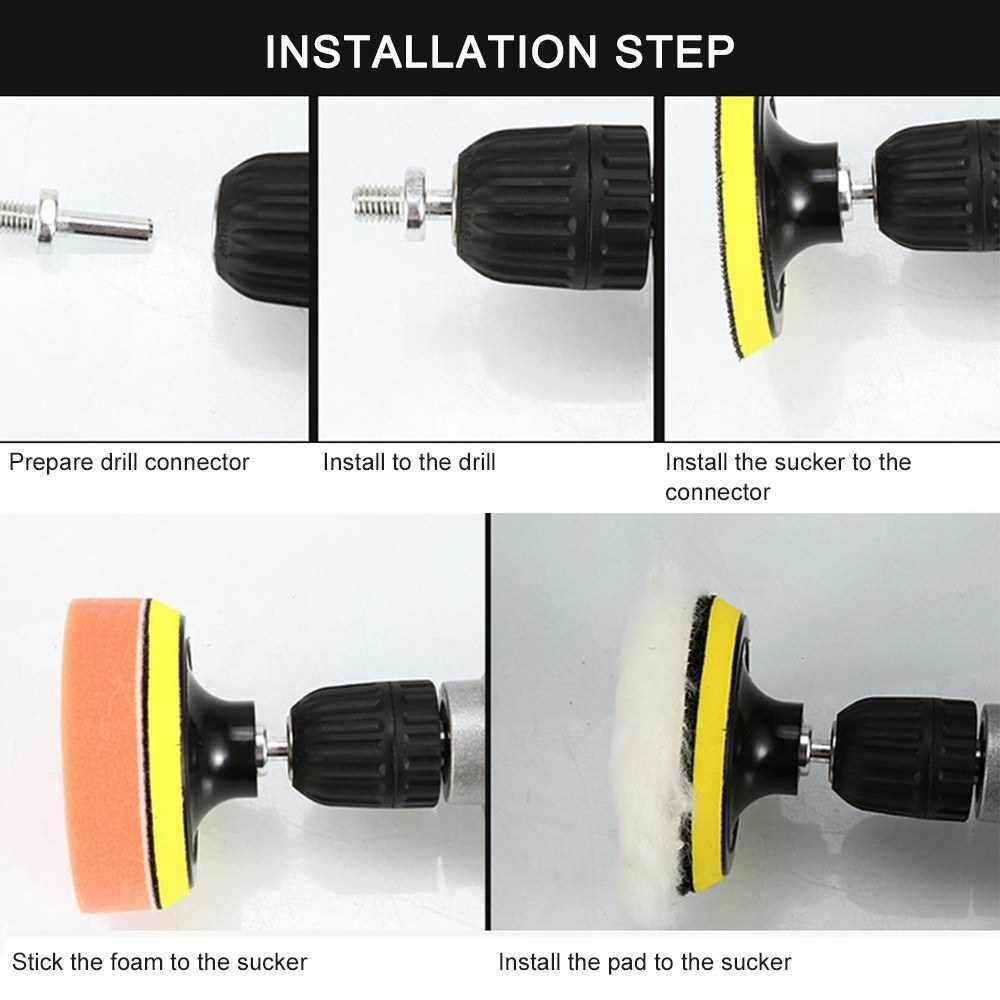 INSTALLATION STEP

Prepare drill connector

Install to the drill

Install the sucker to the connector

Stick the foam to the sucker

Install the pad to the sucker