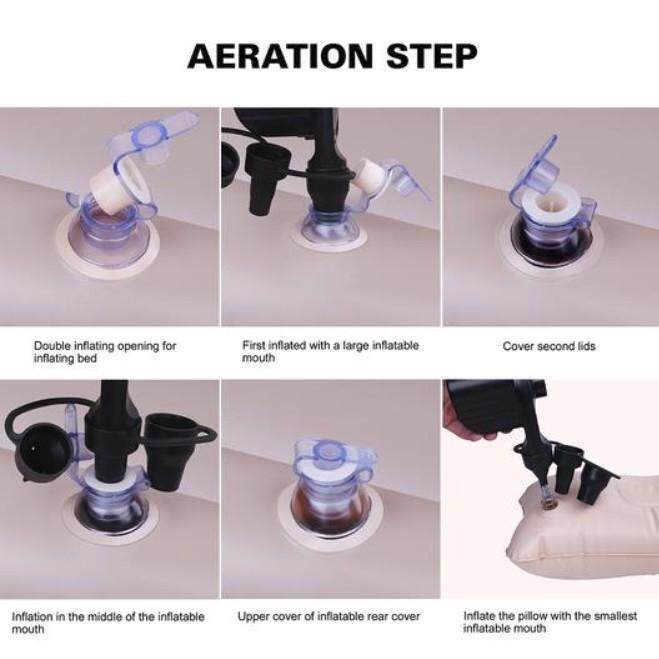 AERATION STEP

Double inflating opening for inflating bed

First inflated with a large inflatable mouth

Cover second lids

Inflation in the middle of the inflatable mouth

Upper cover of inflatable rear cover

Inflate the pillow with the smallest inflatable mouth