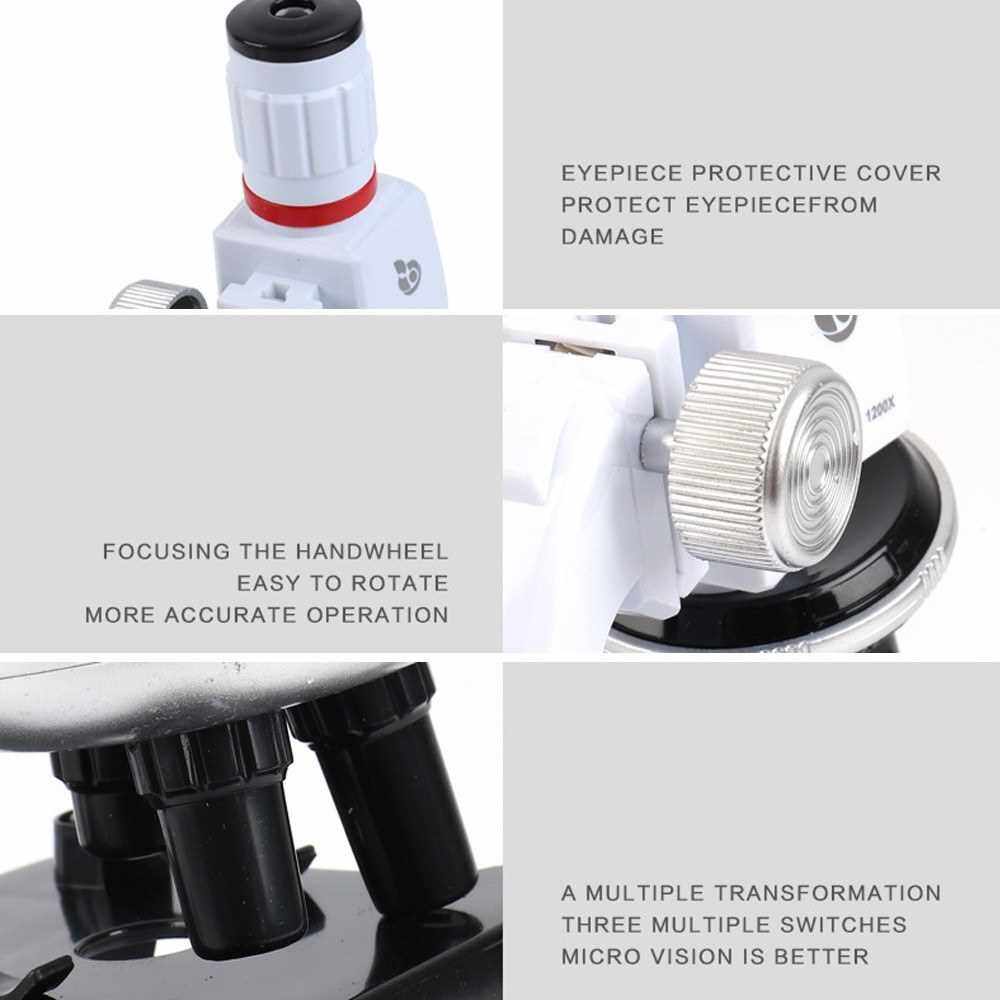 EYEPIECE PROTECTIVE COVER
PROTECT EYEPIECEFROM
DAMAGE

1200X

FOCUSING THE HANDWHEEL
EASY TO ROTATE
MORE ACCURATE OPERATION

A MULTIPLE TRANSFORMATION
THREE MULTIPLE SWITCHES
MICRO VISION IS BETTER