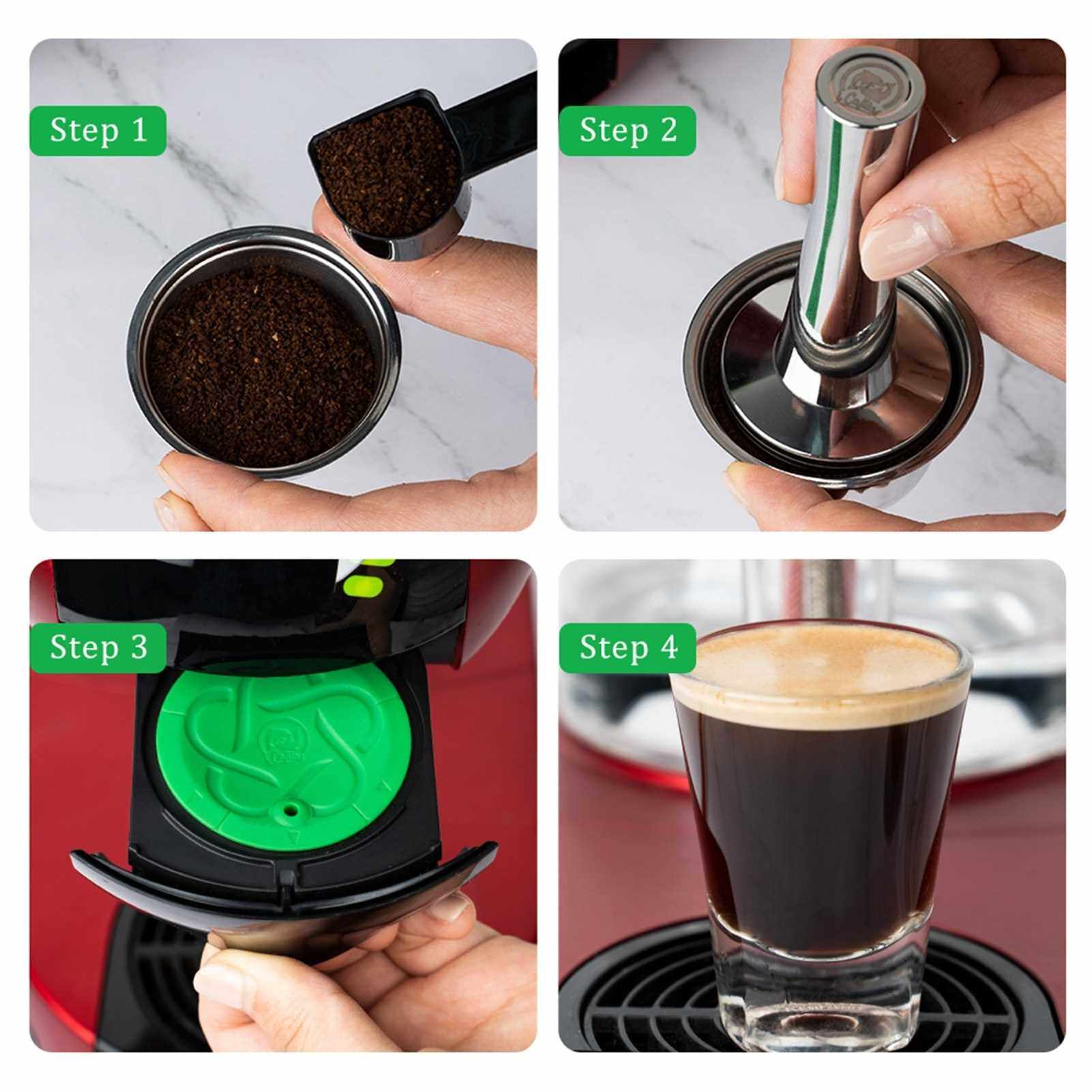 Step 1

Step 2

Step 3

Step 4