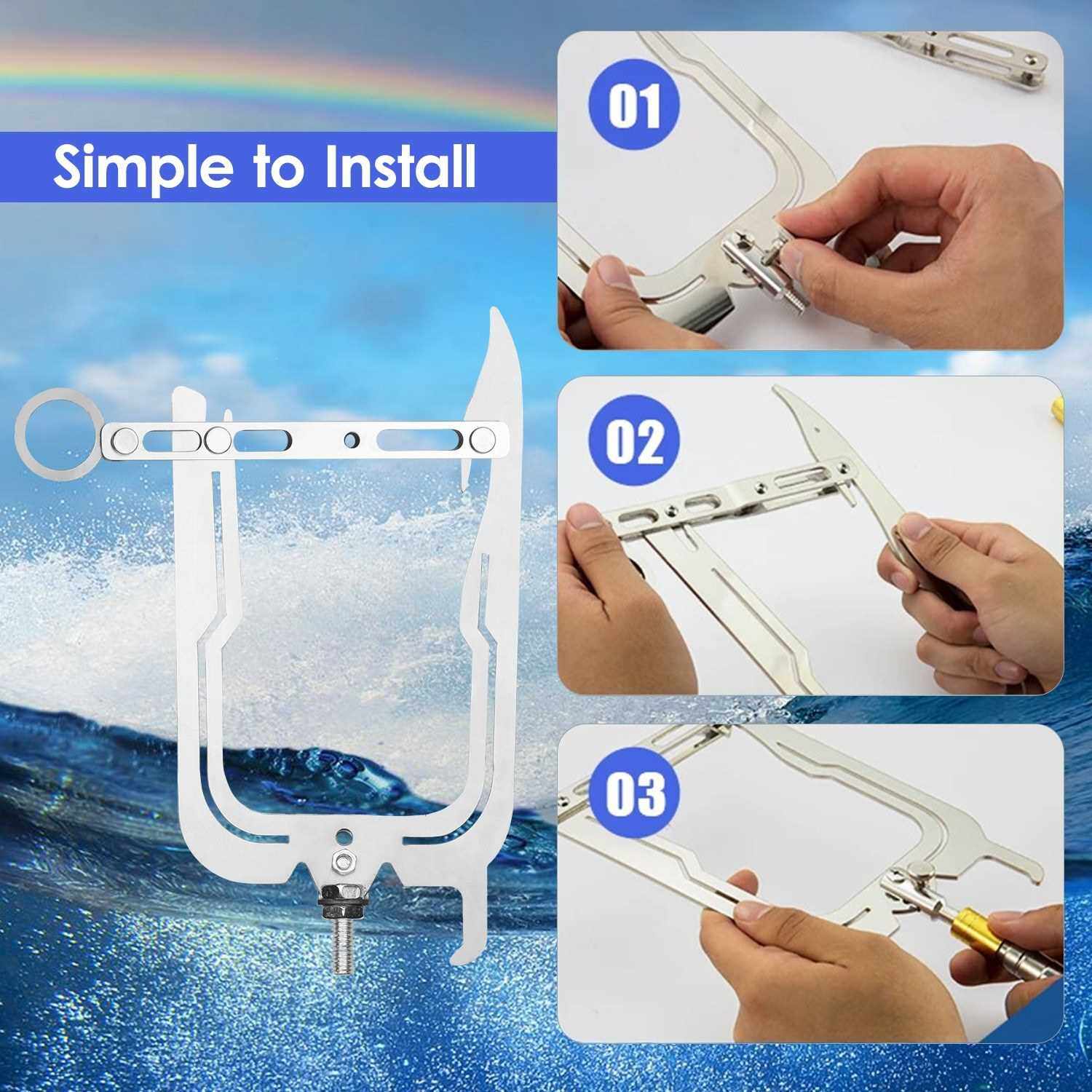 Simple to Install

01

02

03