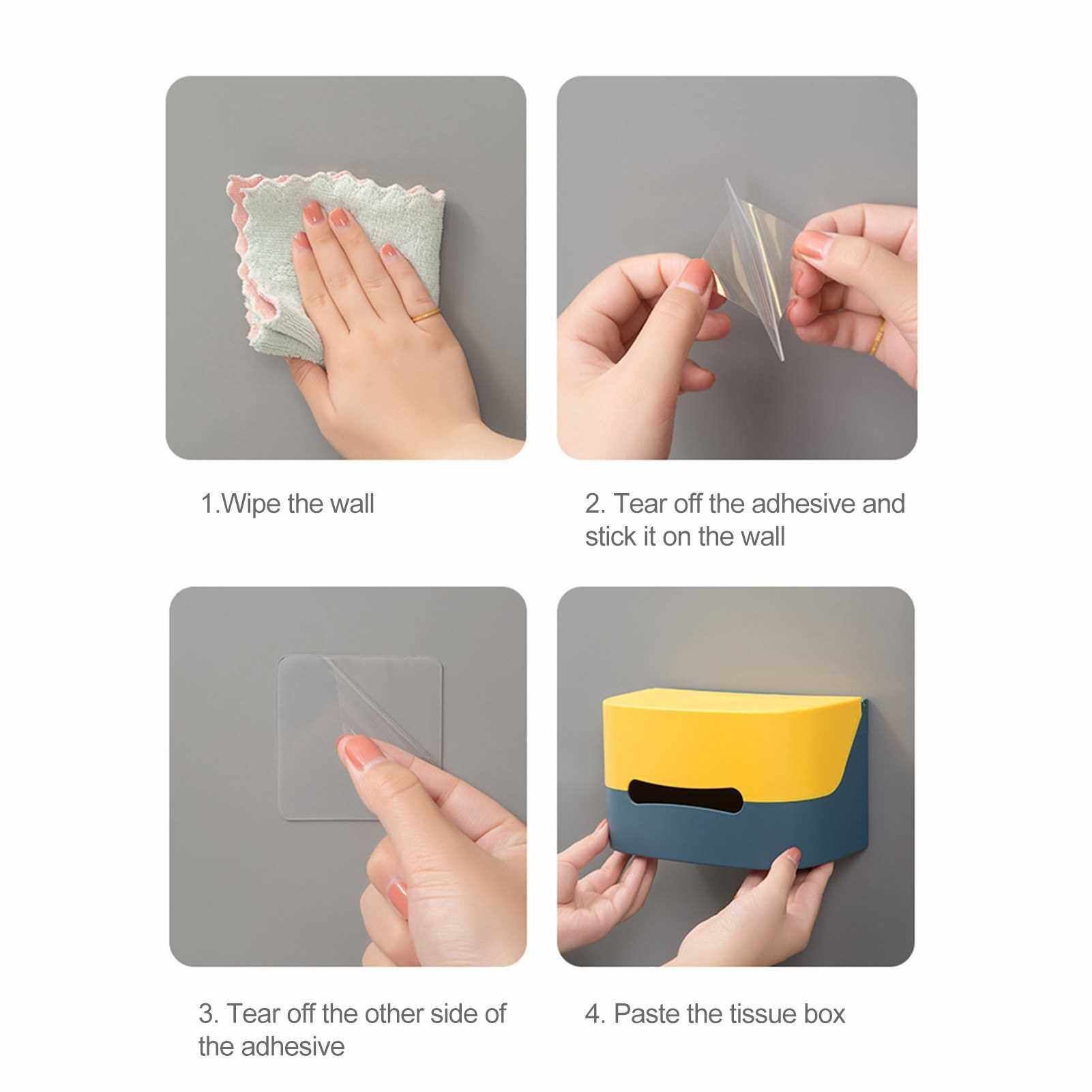 1.Wipe the wall

2. Tear off the adhesive and stick it on the wall

3. Tear off the other side of the adhesive

4. Paste the tissue box