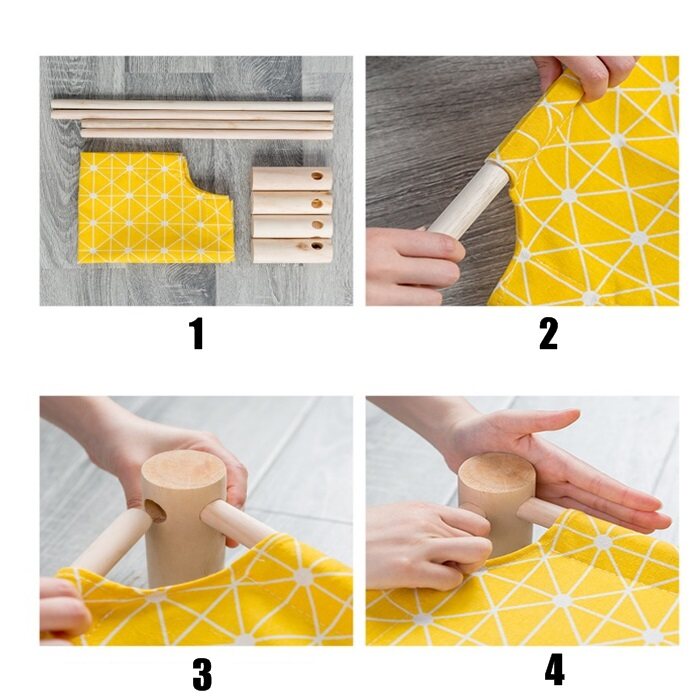 1

2

3

4