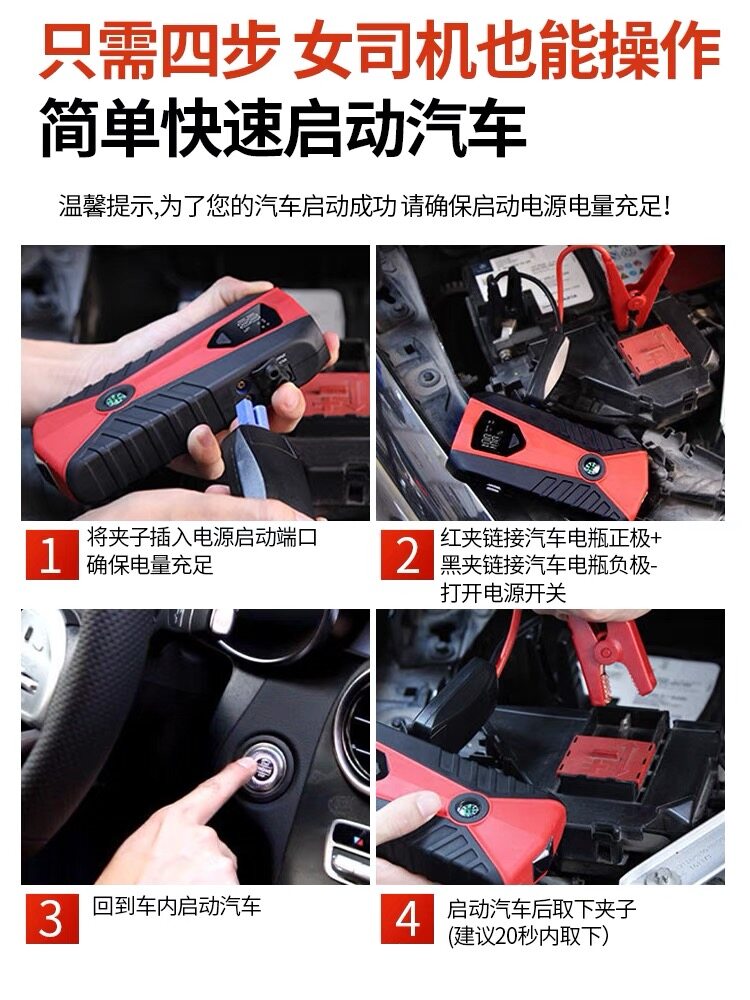 只需四步 女司机也能操作
简单快速启动汽车

温馨提示,为了您的汽车启动成功 请确保启动电源电量充足!

1 将夹子插入电源启动端口
确保电量充足

2 红夹链接汽车电瓶正极+
黑夹链接汽车电瓶负极-
打开电源开关

3 回到车内启动汽车

4 启动汽车后取下夹子
(建议20秒内取下)