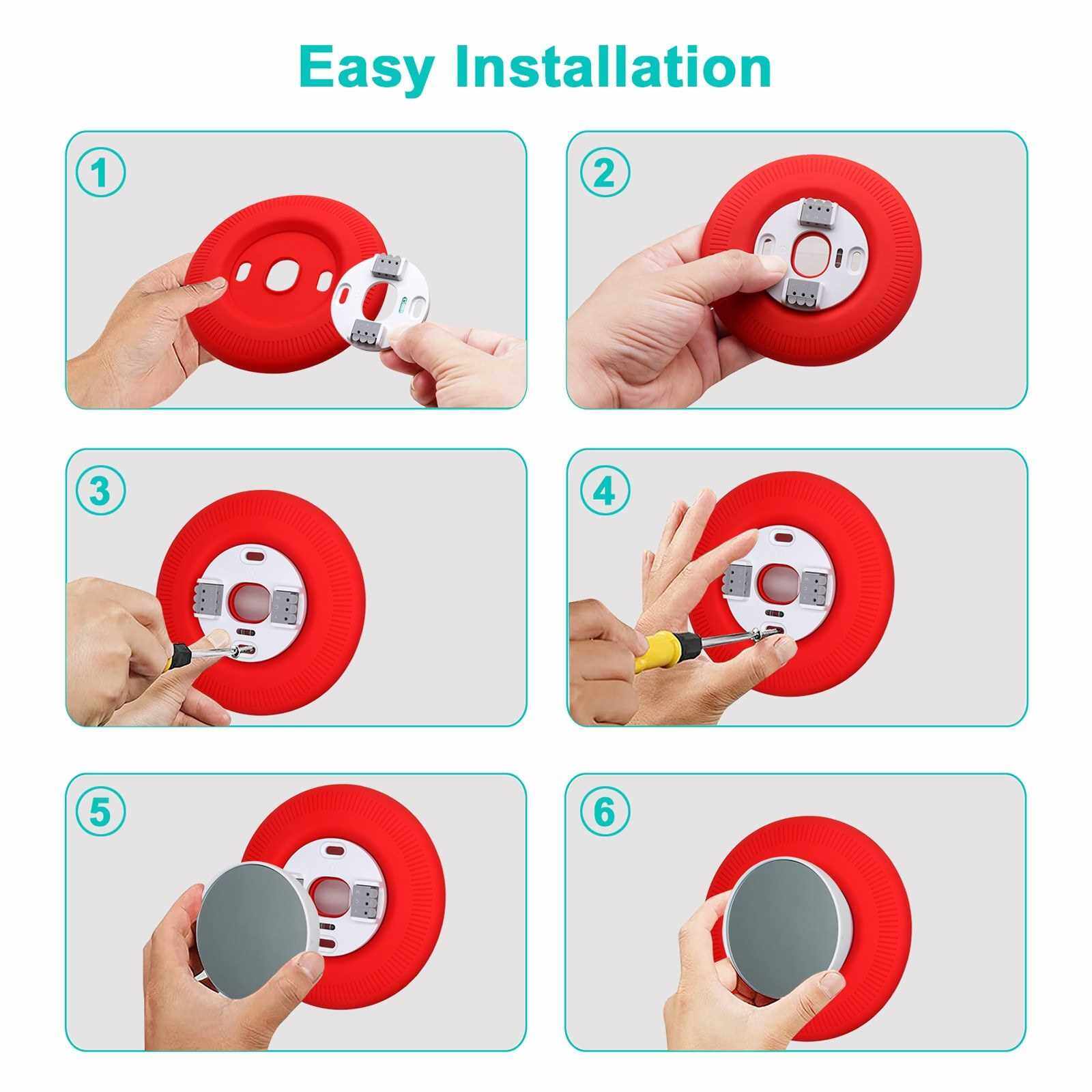 Easy Installation

1

2

3

4

5

6