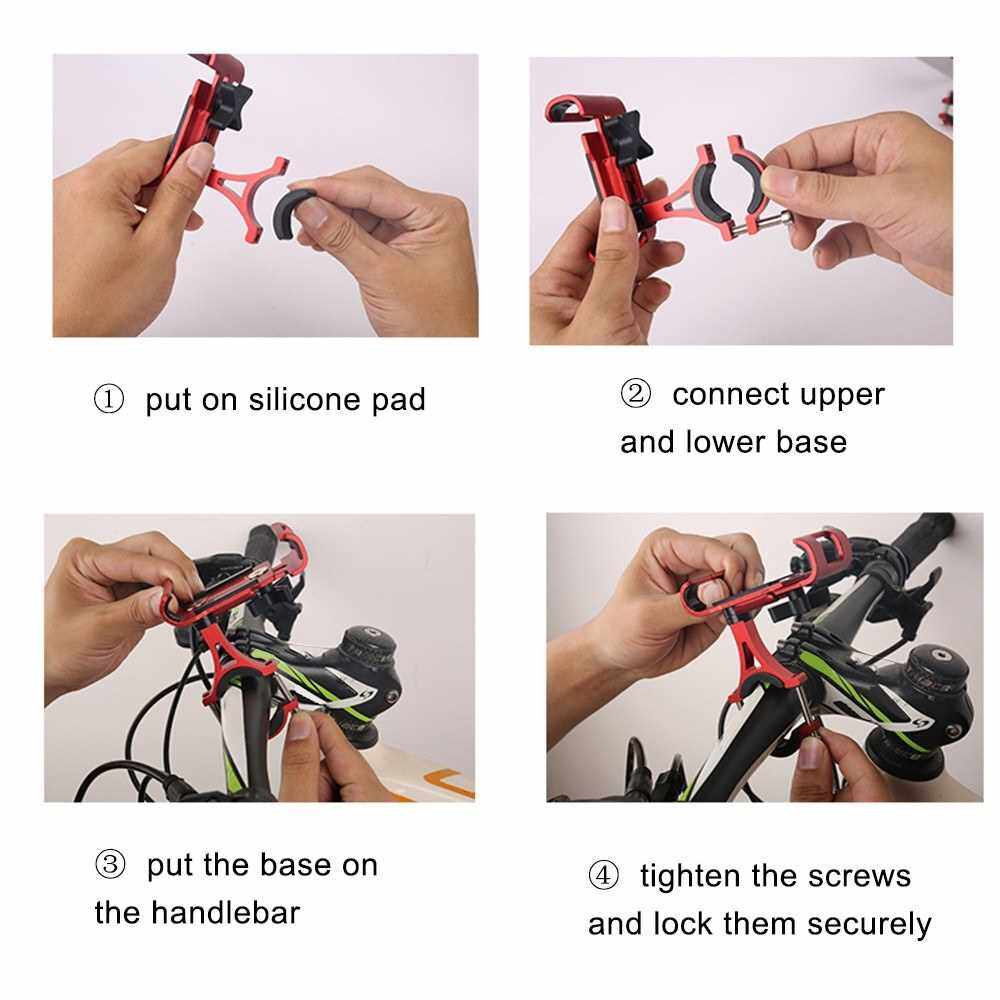 ① put on silicone pad

② connect upper and lower base

③ put the base on the handlebar

④ tighten the screws and lock them securely