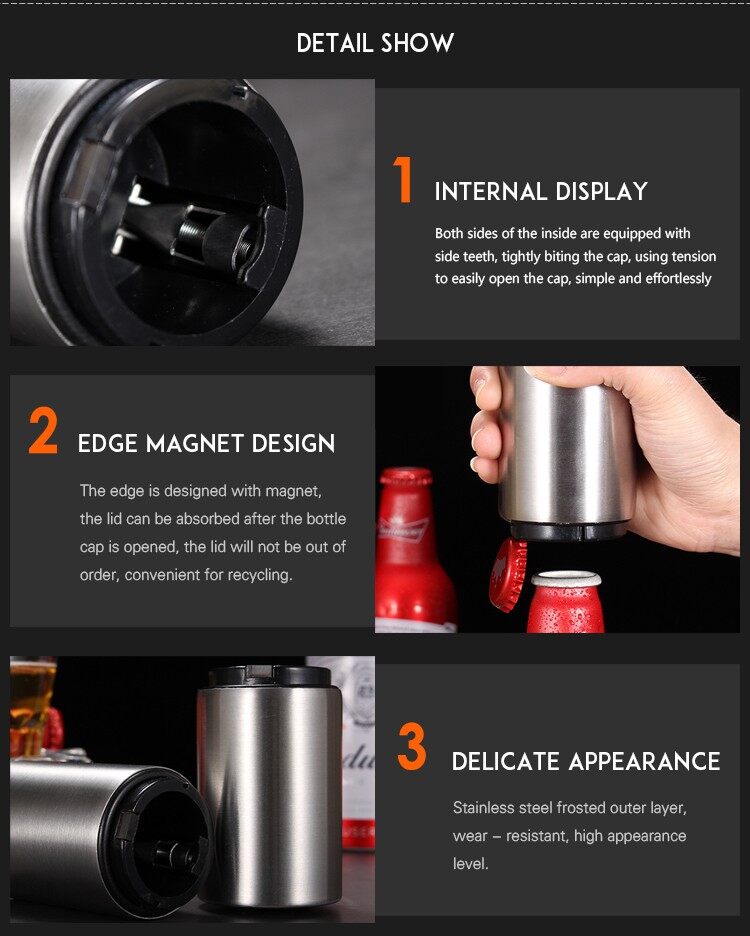 DETAIL SHOW

1 INTERNAL DISPLAY

Both sides of the inside are equipped with side teeth, tightly biting the cap, using tension to easily open the cap, simple and effortlessly

2 EDGE MAGNET DESIGN

The edge is designed with magnet, the lid can be absorbed after the bottle cap is opened, the lid will not be out of order, convenient for recycling.

3 DELICATE APPEARANCE

Stainless steel frosted outer layer, wear – resistant, high appearance level.