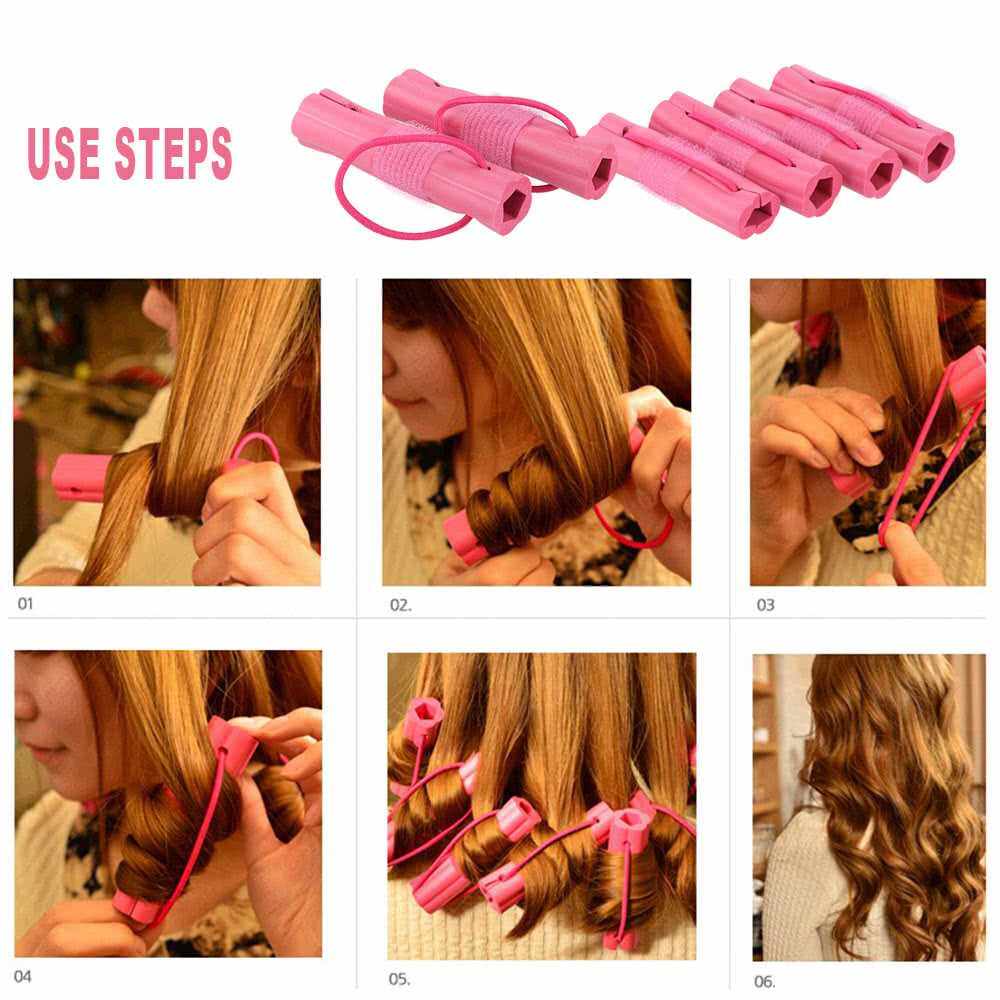 USE STEPS

01

02.

03

04

05.

06.