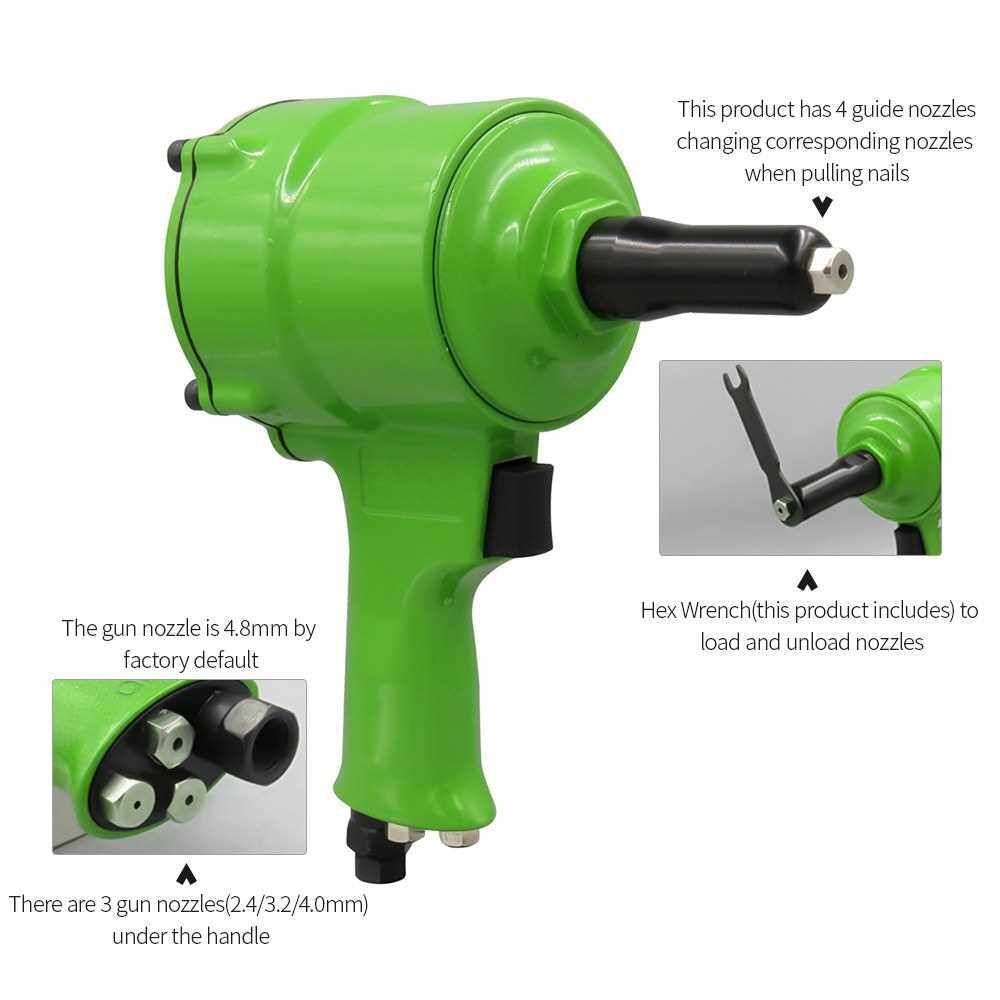 This product has 4 guide nozzles changing corresponding nozzles when pulling nails

Hex Wrench(this product includes) to load and unload nozzles

The gun nozzle is 4.8mm by factory default

There are 3 gun nozzles(2.4/3.2/4.0mm) under the handle