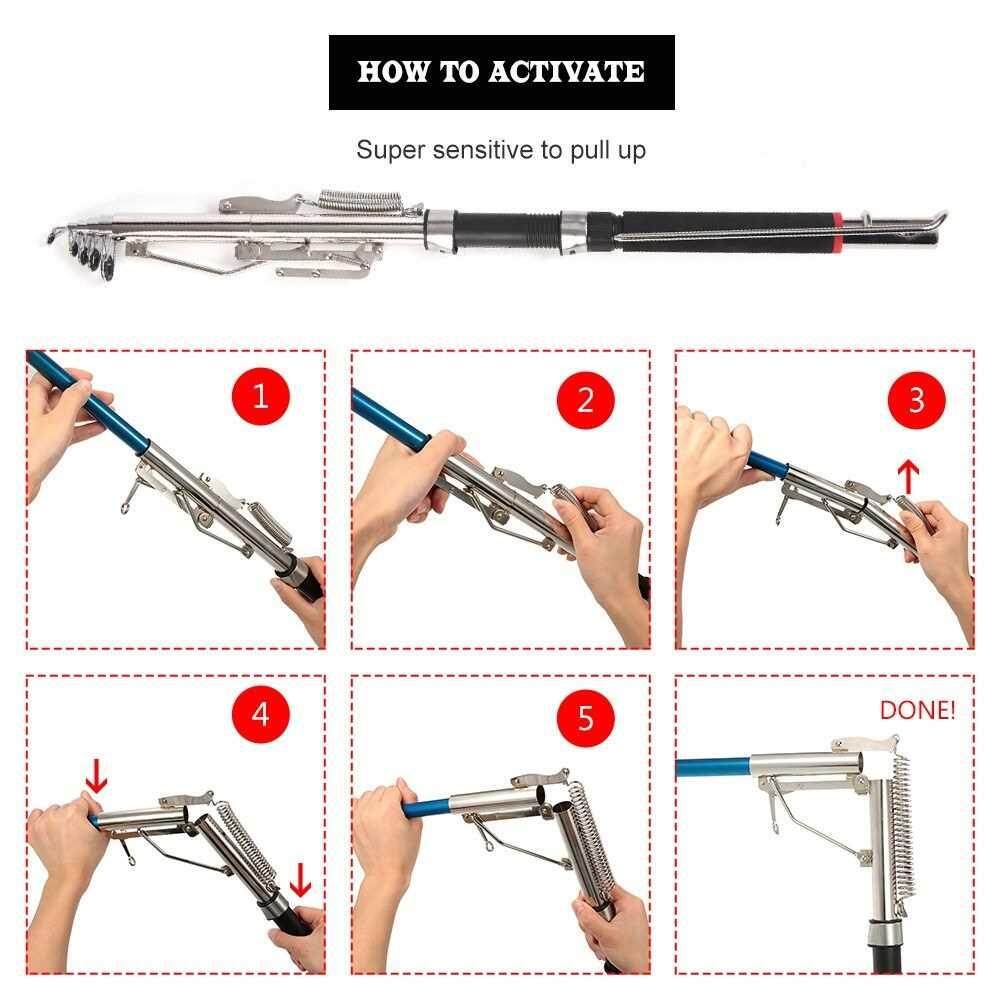 HOW TO ACTIVATE

Super sensitive to pull up

1

2

3

4

5

DONE!