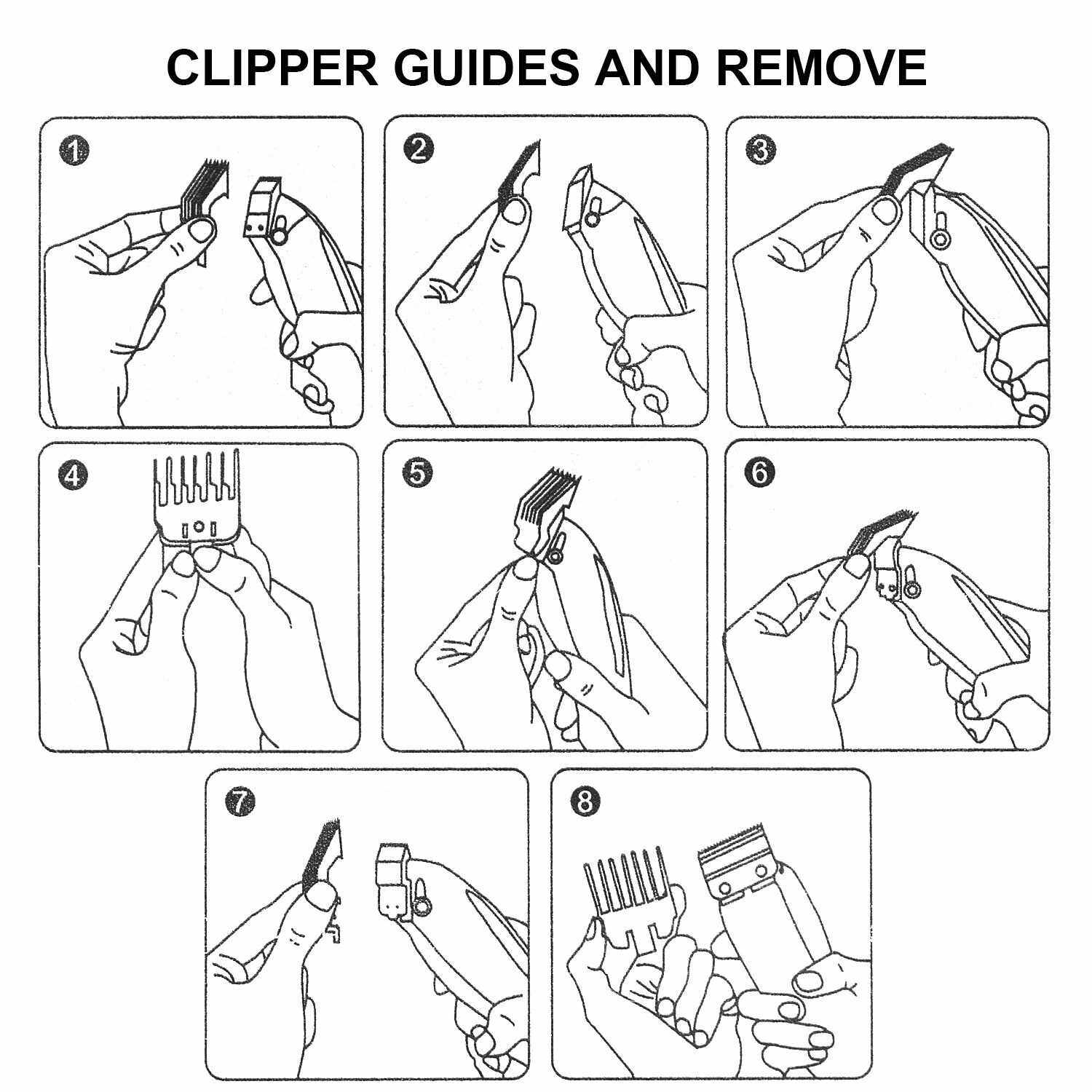 CLIPPER GUIDES AND REMOVE

1

2

3

4

5

6

7

8